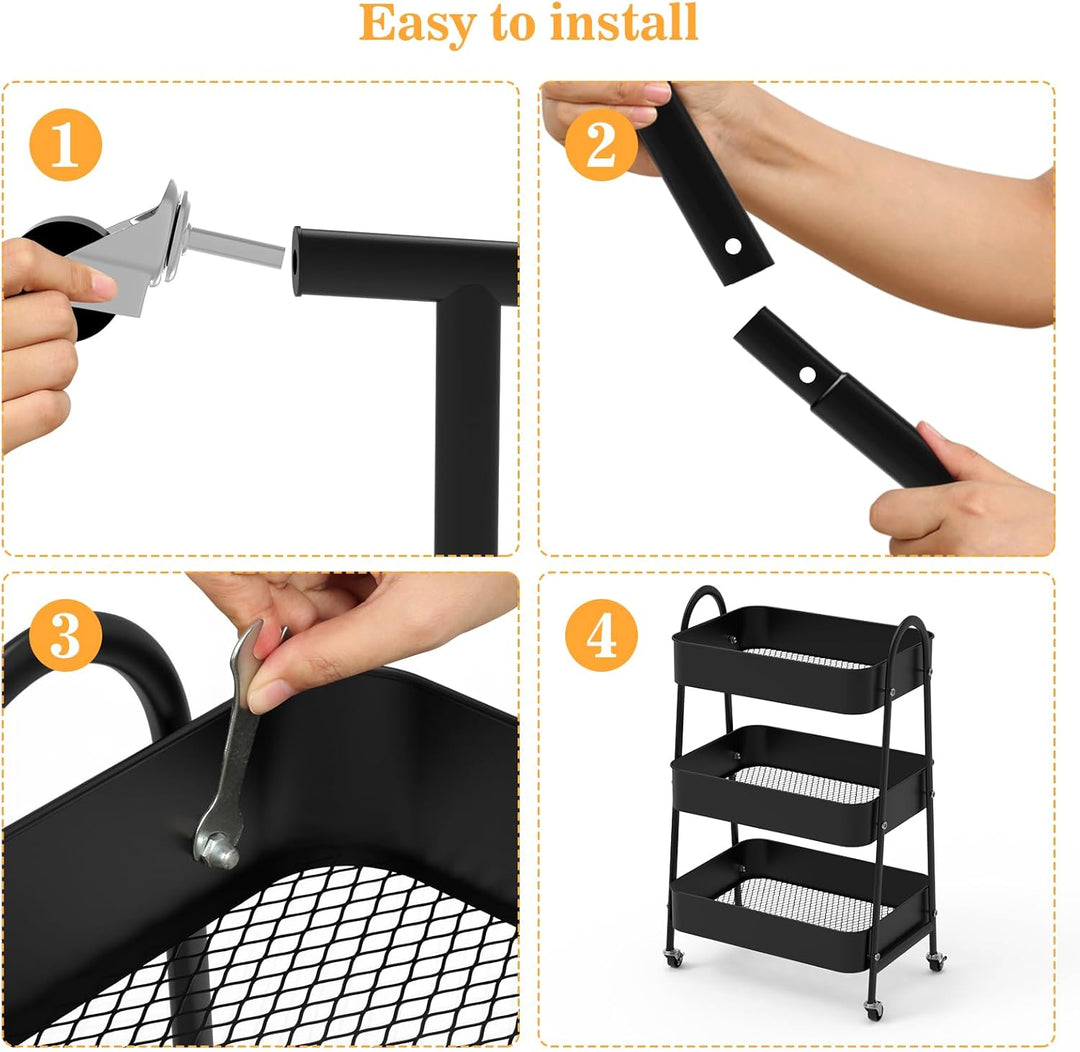 Easy to install

1

2

3

4