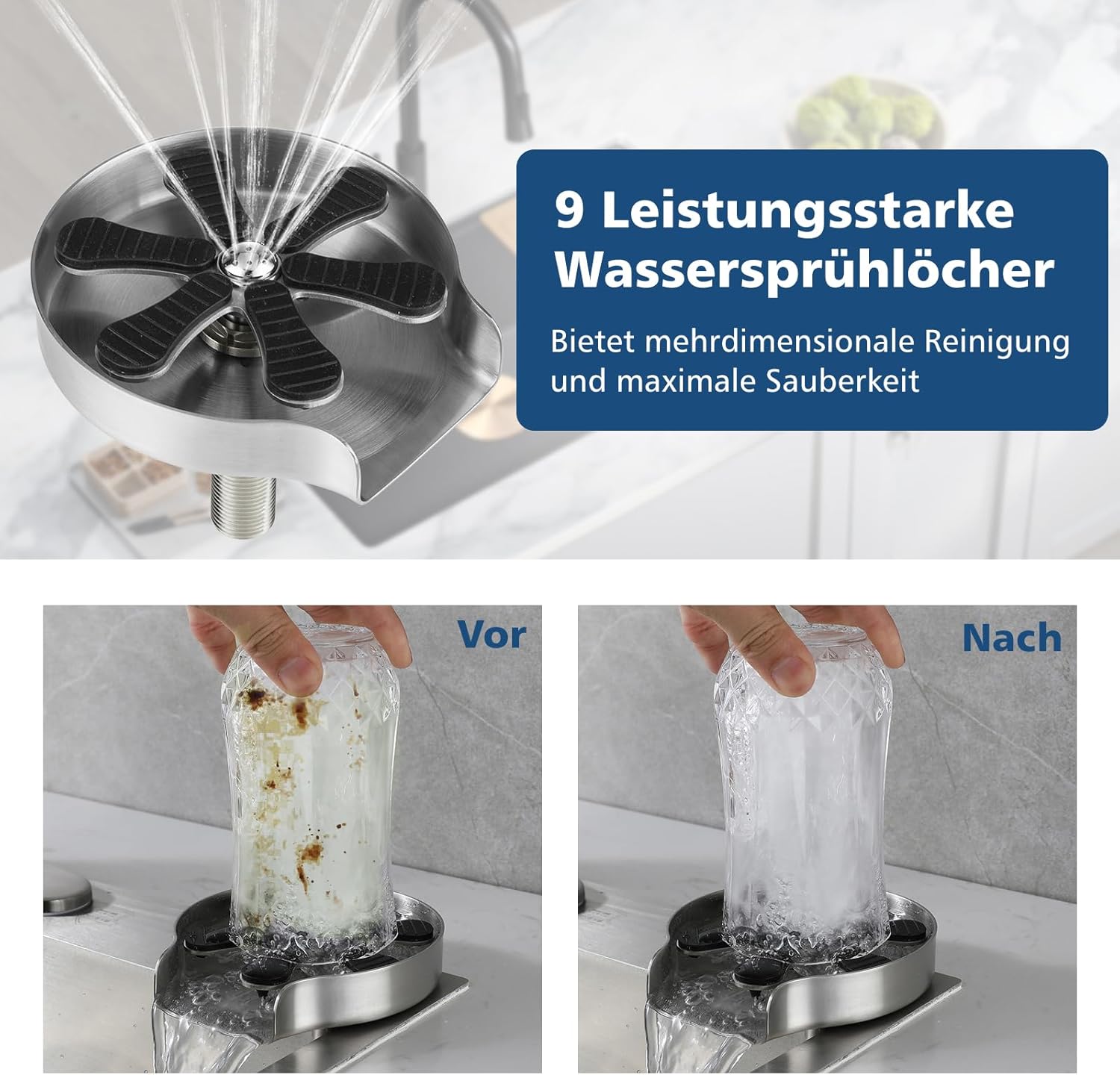 9 Leistungsstarke Wassersprühlöcher

Bietet mehrdimensionale Reinigung und maximale Sauberkeit

Vor

Nach