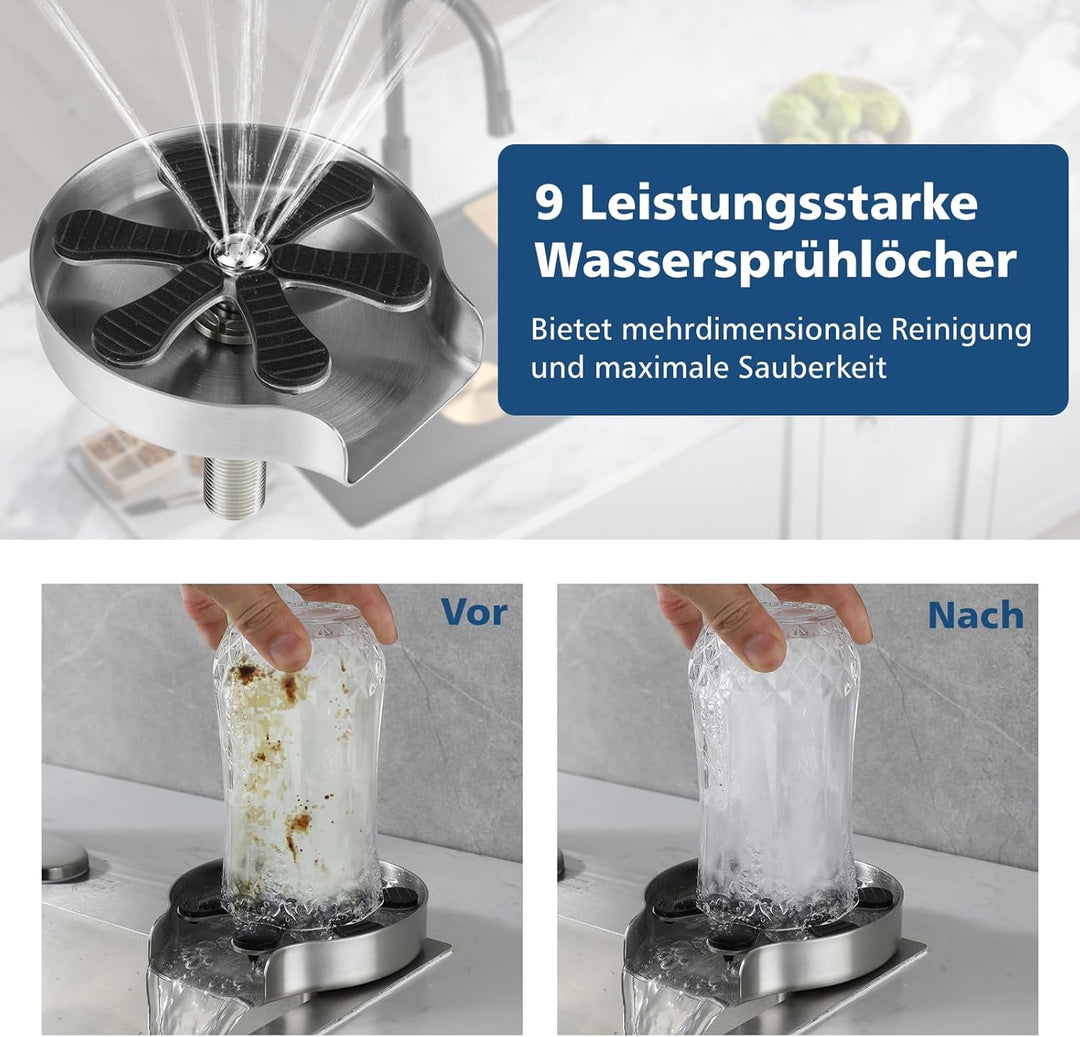 9 Leistungsstarke Wassersprühlöcher

Bietet mehrdimensionale Reinigung und maximale Sauberkeit

Vor

Nach