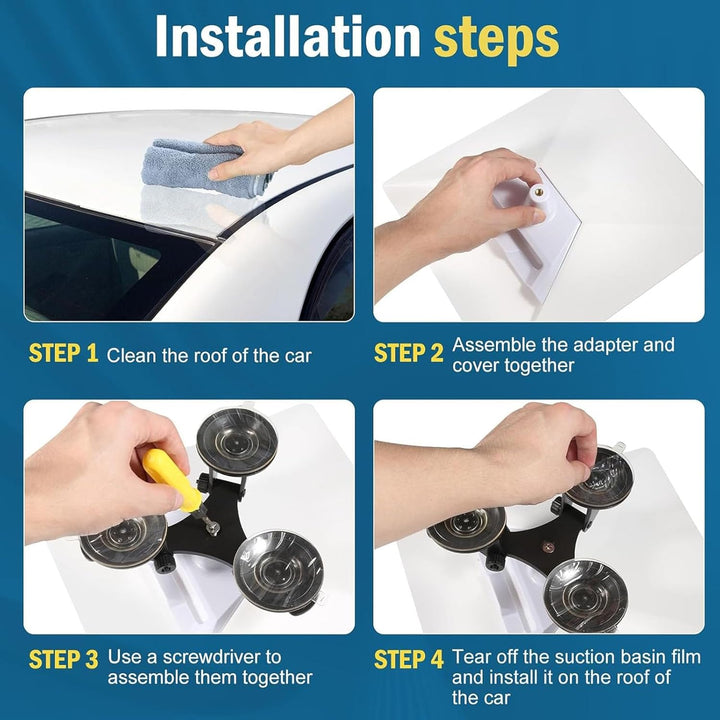 Installation steps

STEP 1 Clean the roof of the car

STEP 2 Assemble the adapter and cover together

STEP 3 Use a screwdriver to assemble them together

STEP 4 Tear off the suction basin film and install it on the roof of the car