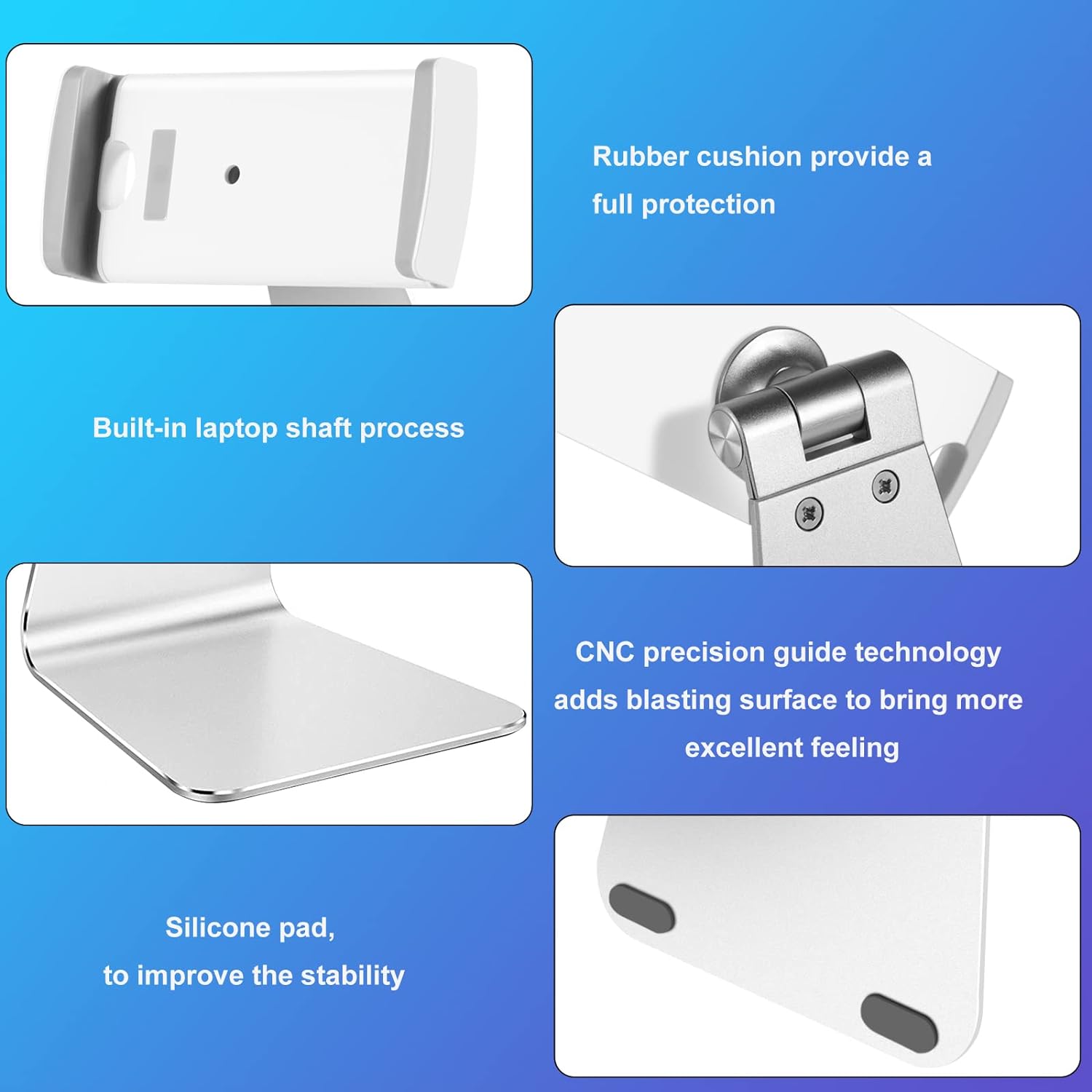 Rubber cushion provide a full protection

Built-in laptop shaft process

CNC precision guide technology adds blasting surface to bring more excellent feeling

Silicone pad, to improve the stability