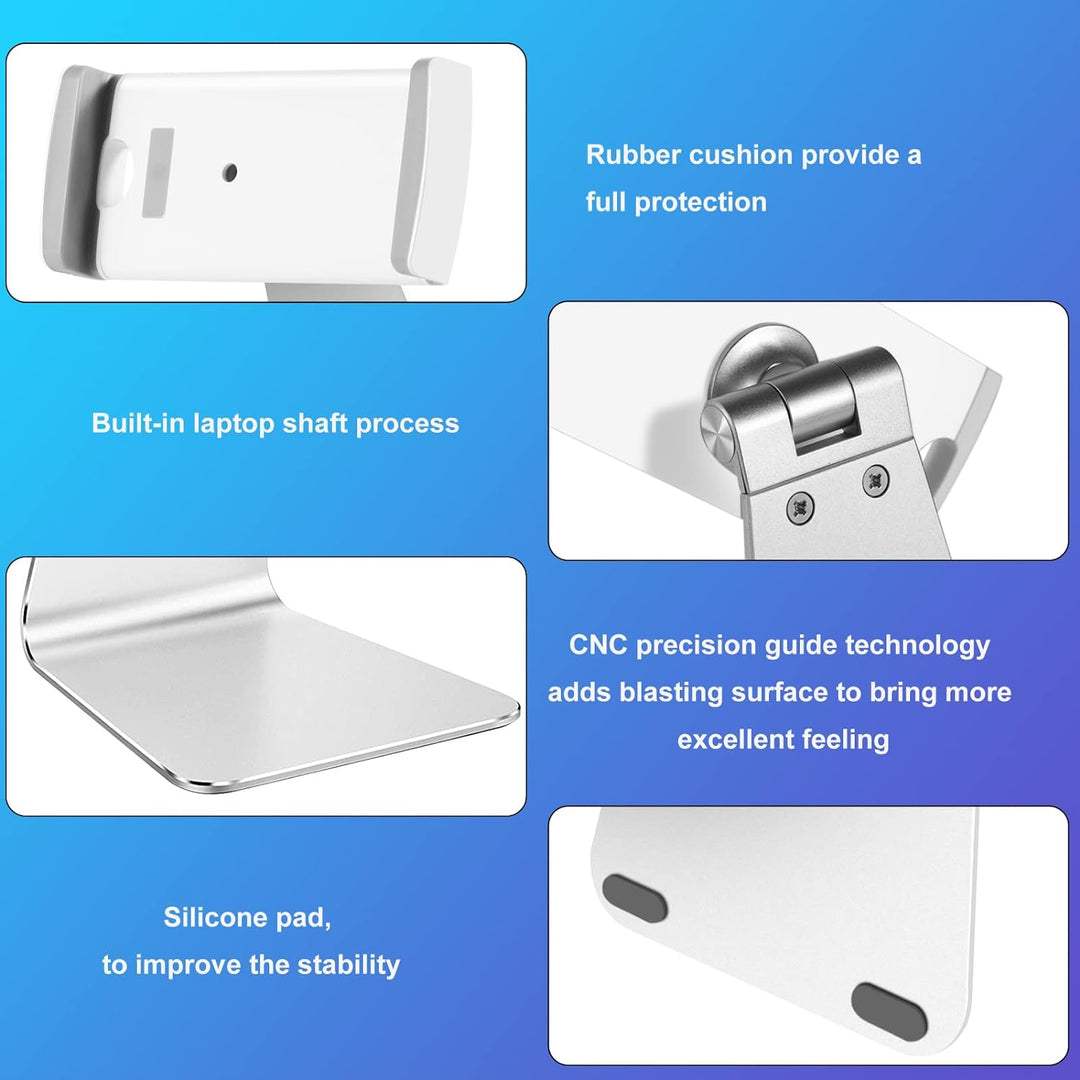 Rubber cushion provide a full protection

Built-in laptop shaft process

CNC precision guide technology adds blasting surface to bring more excellent feeling

Silicone pad, to improve the stability