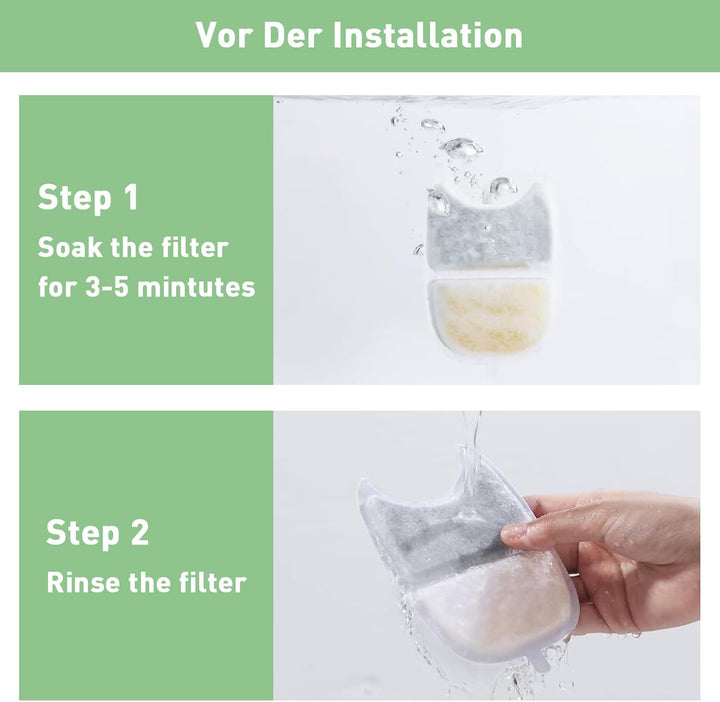 Vor Der Installation

Step 1
Soak the filter for 3-5 mintutes

Step 2
Rinse the filter