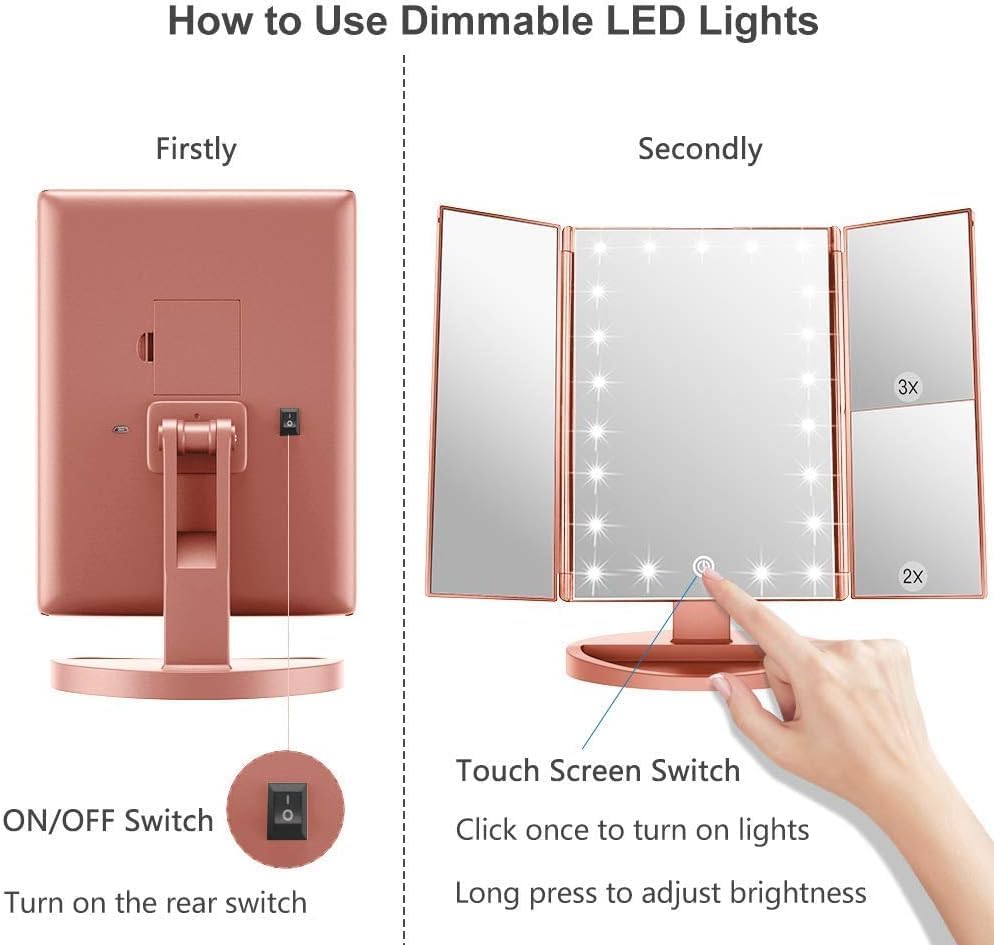 How to Use Dimmable LED Lights

Firstly

ON/OFF Switch

Turn on the rear switch

Secondly

3X

2X

Touch Screen Switch

Click once to turn on lights

Long press to adjust brightness