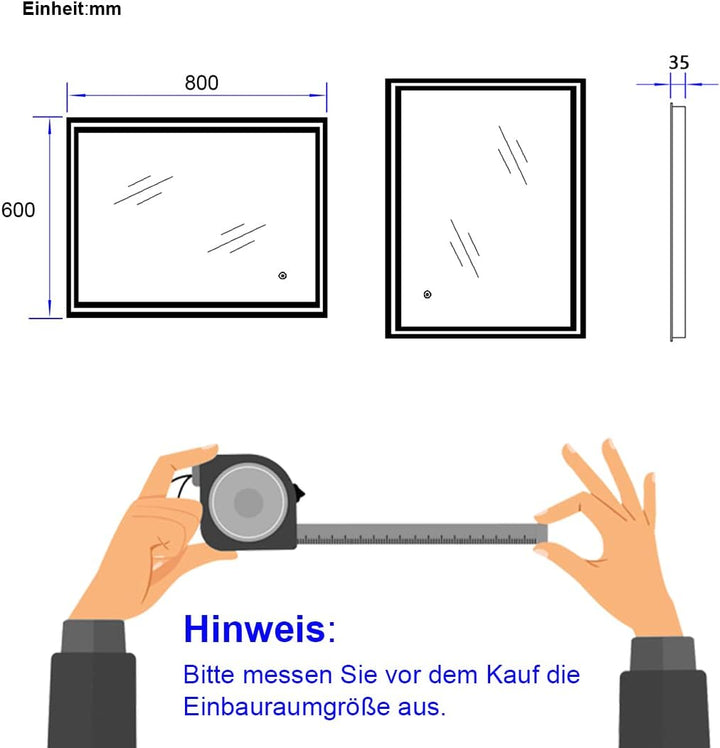 Einheit:mm

800

600

35

Hinweis:

Bitte messen Sie vor dem Kauf die Einbauraumgröße aus.