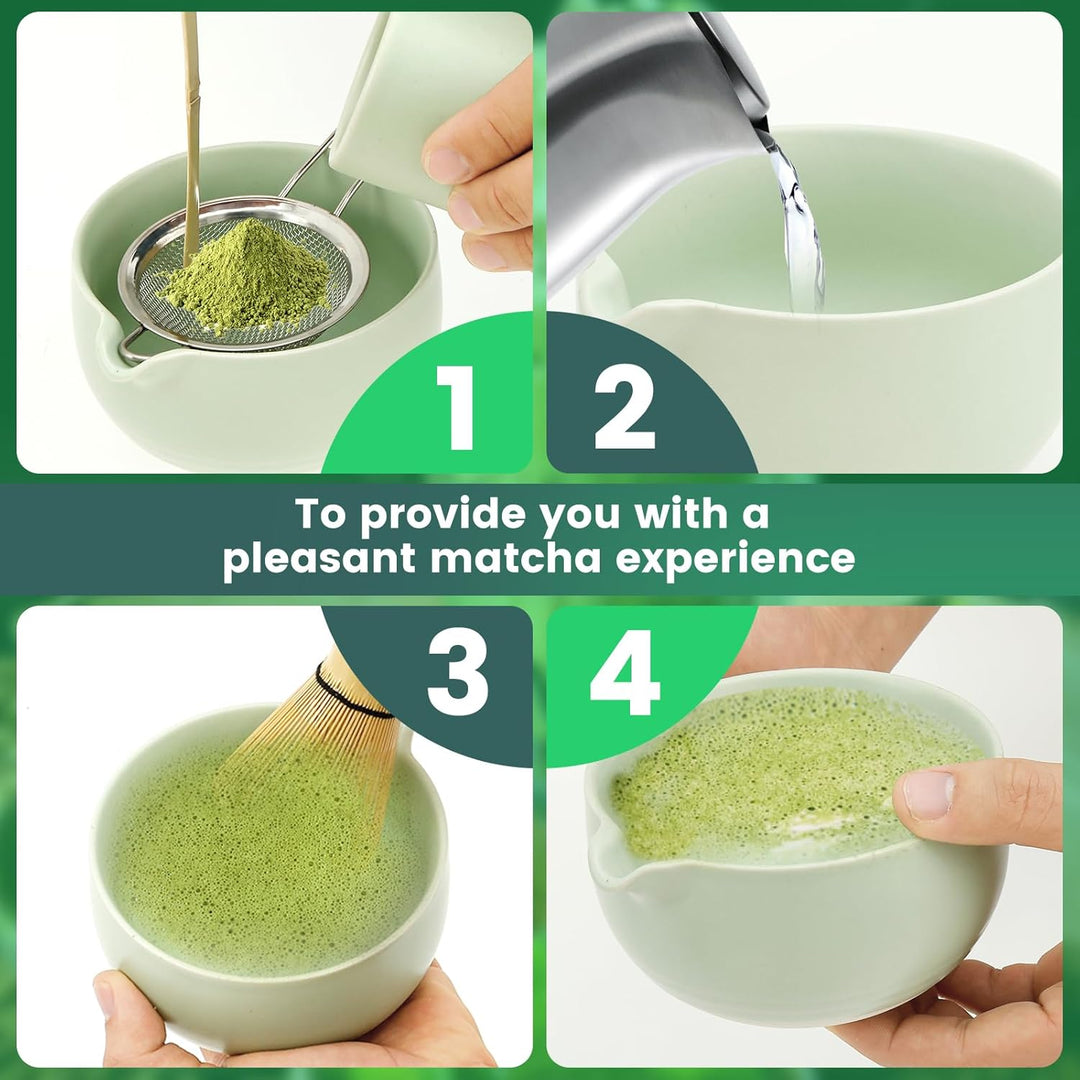 1 2

To provide you with a pleasant matcha experience

3 4