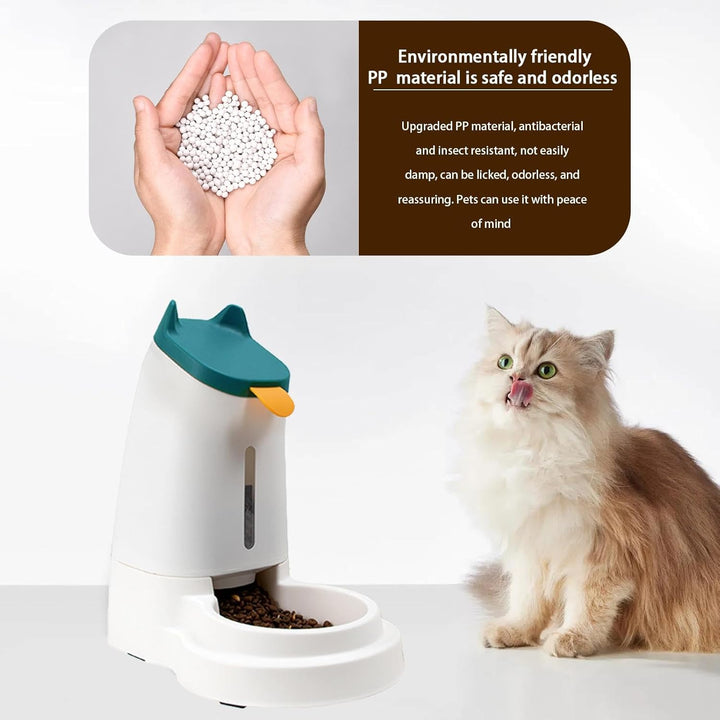 Environmentally friendly
PP material is safe and odorless

Upgraded PP material, antibacterial and insect resistant, not easily damp, can be licked, odorless, and reassuring. Pets can use it with peace of mind