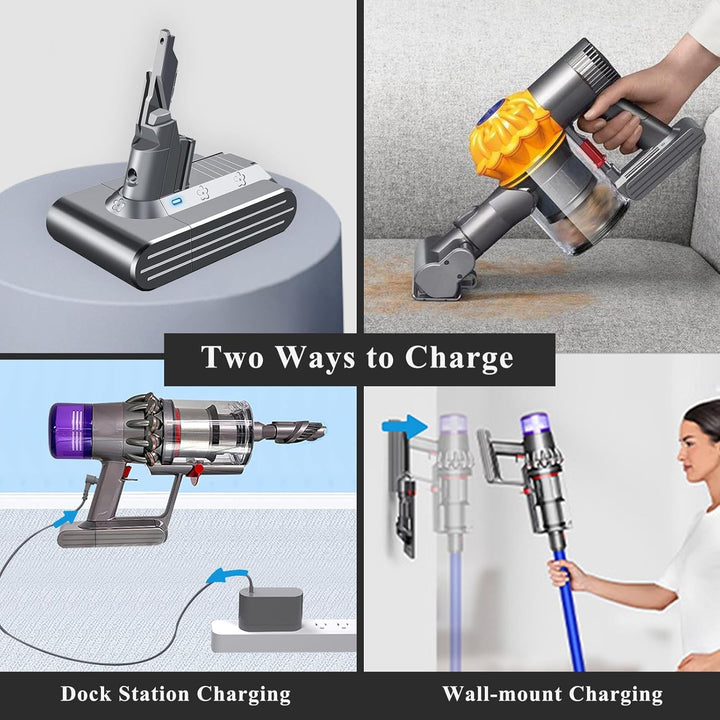 Two Ways to Charge

Dock Station Charging

Wall-mount Charging