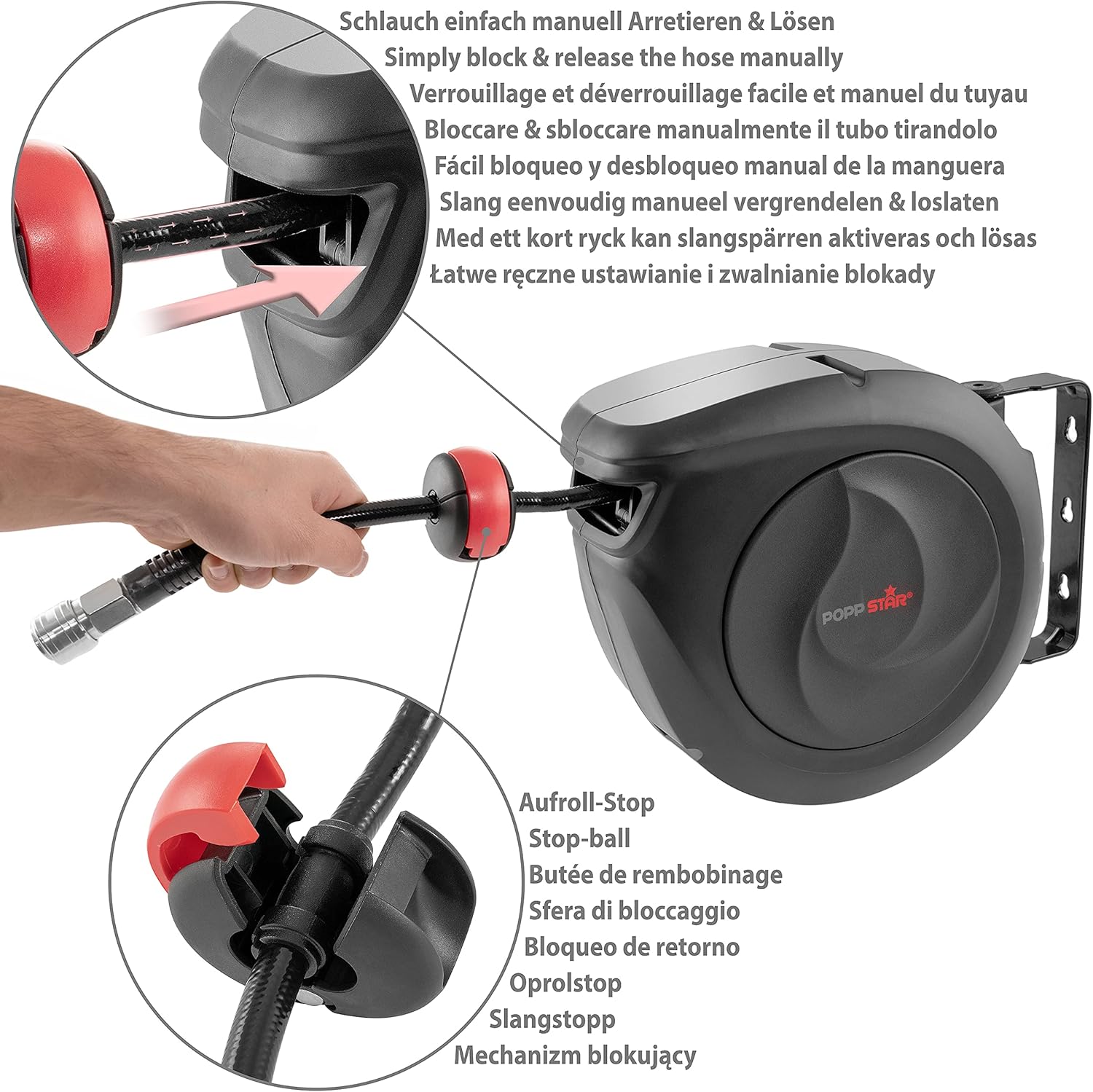 Schlauch einfach manuell Arretieren & Lösen
Simply block & release the hose manually
Verrouillage et déverrouillage facile et manuel du tuyau
Bloccare & sbloccare manualmente il tubo tirandolo
Fácil bloqueo y desbloqueo manual de la manguera
Slang eenvoudig manueel vergrendelen & loslaten
Med ett kort ryck kan slangspärren aktiveras och lösas
Łatwe ręczne ustawianie i zwalnianie blokady

POPP STAR®

Aufroll-Stop
Stop-ball
Butée de rembobinage
Sfera di bloccaggio
Bloqueo de retorno
Oprolstop
Slangstopp
Mechanizm blokujący