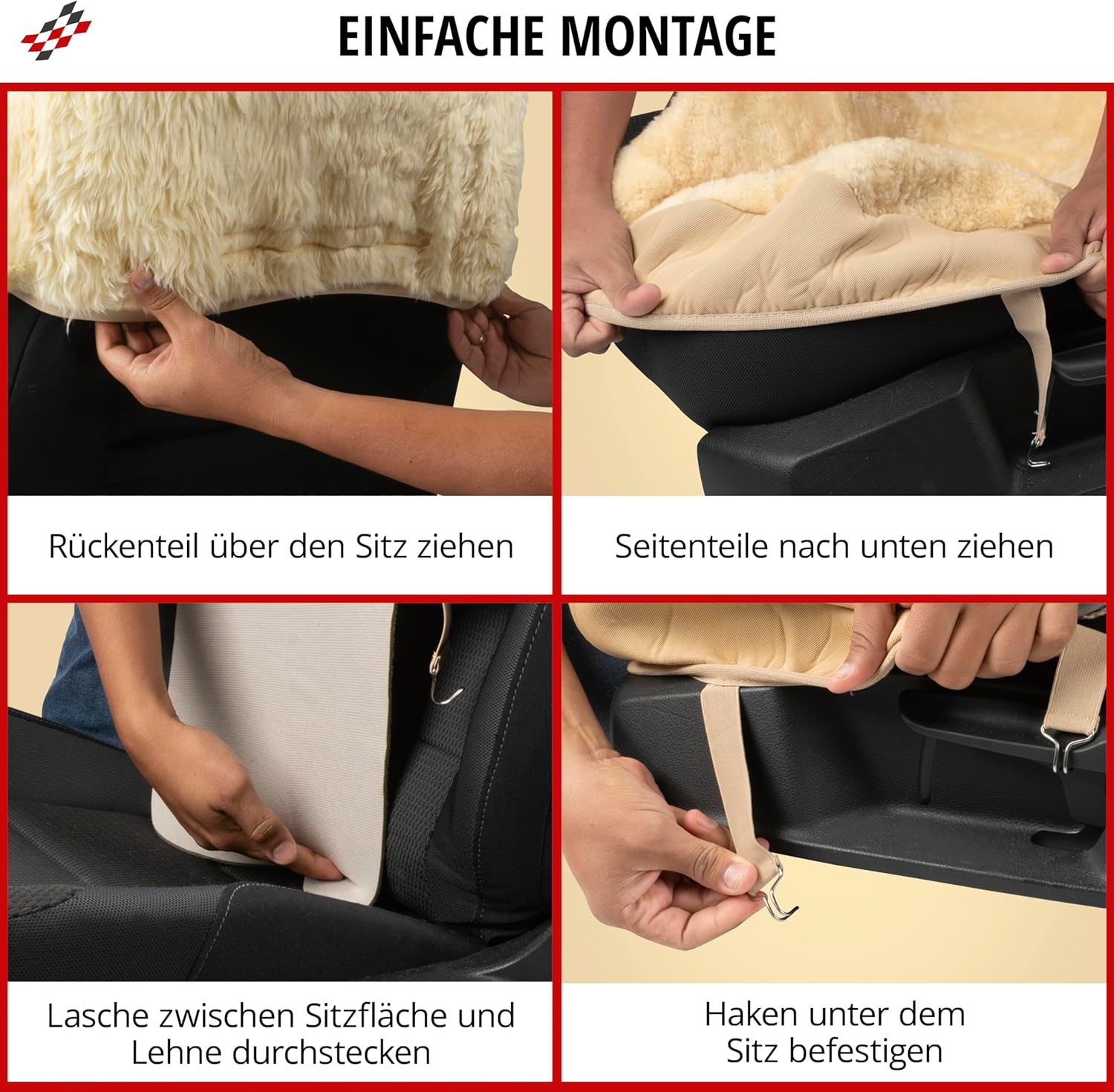 EINFACHE MONTAGE

Rückenteil über den Sitz ziehen

Seitenteile nach unten ziehen

Lasche zwischen Sitzfläche und Lehne durchstecken

Haken unter dem Sitz befestigen