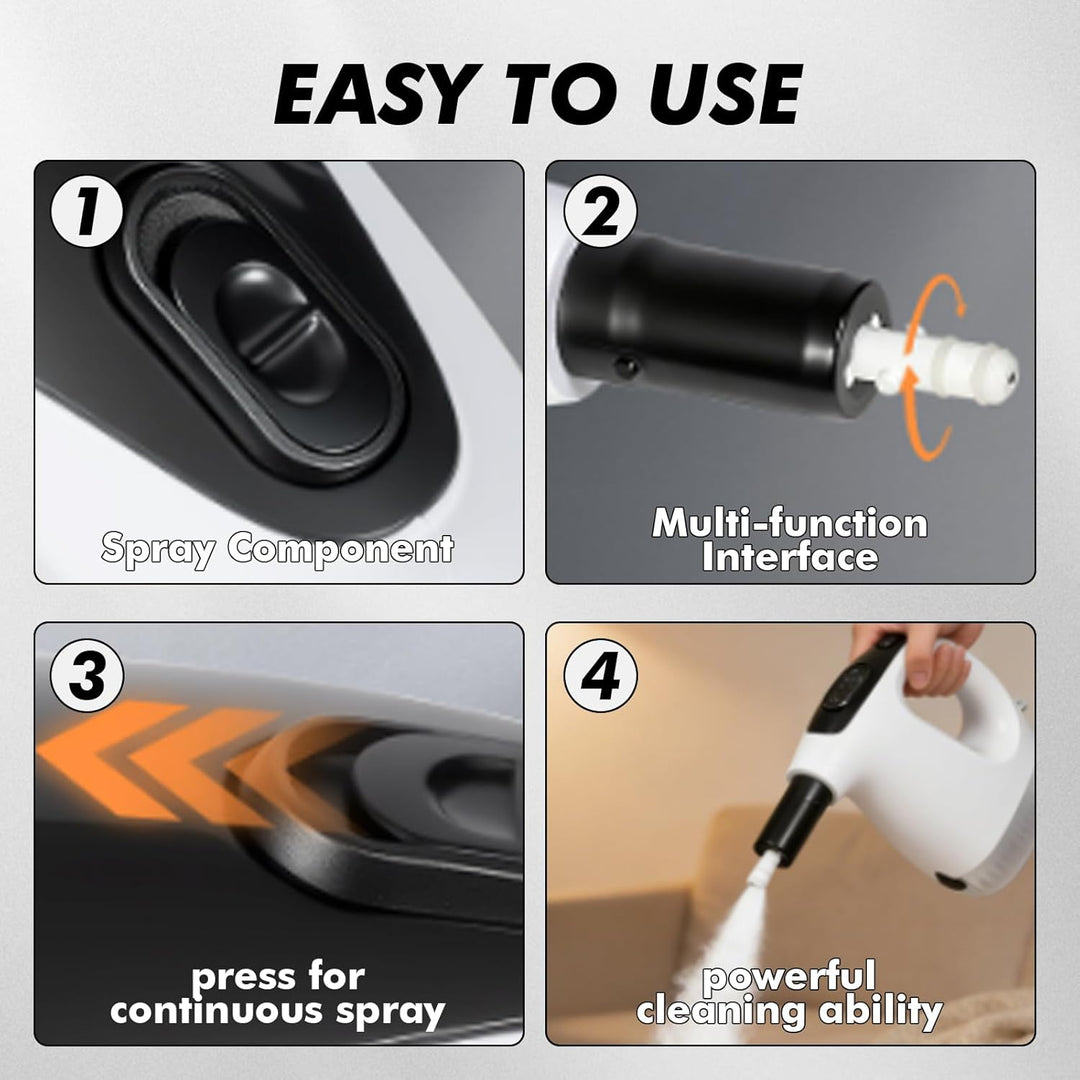 EASY TO USE

1

Spray Component

2

Multi-function Interface

3

press for continuous spray

4

powerful cleaning ability