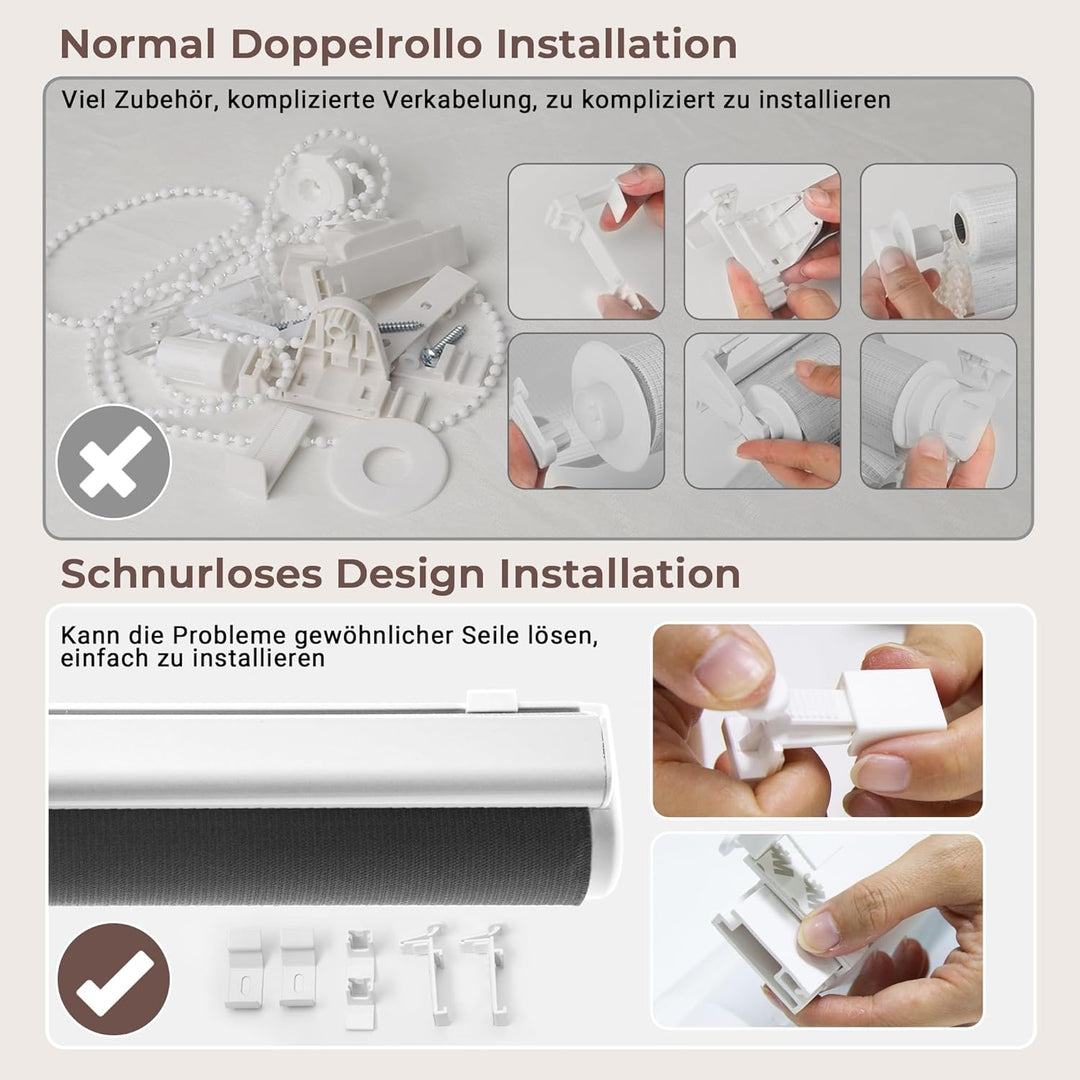 Normal Doppelrollo Installation

Viel Zubehör, komplizierte Verkabelung, zu kompliziert zu installieren

Schnurloses Design Installation

Kann die Probleme gewöhnlicher Seile lösen, einfach zu installieren