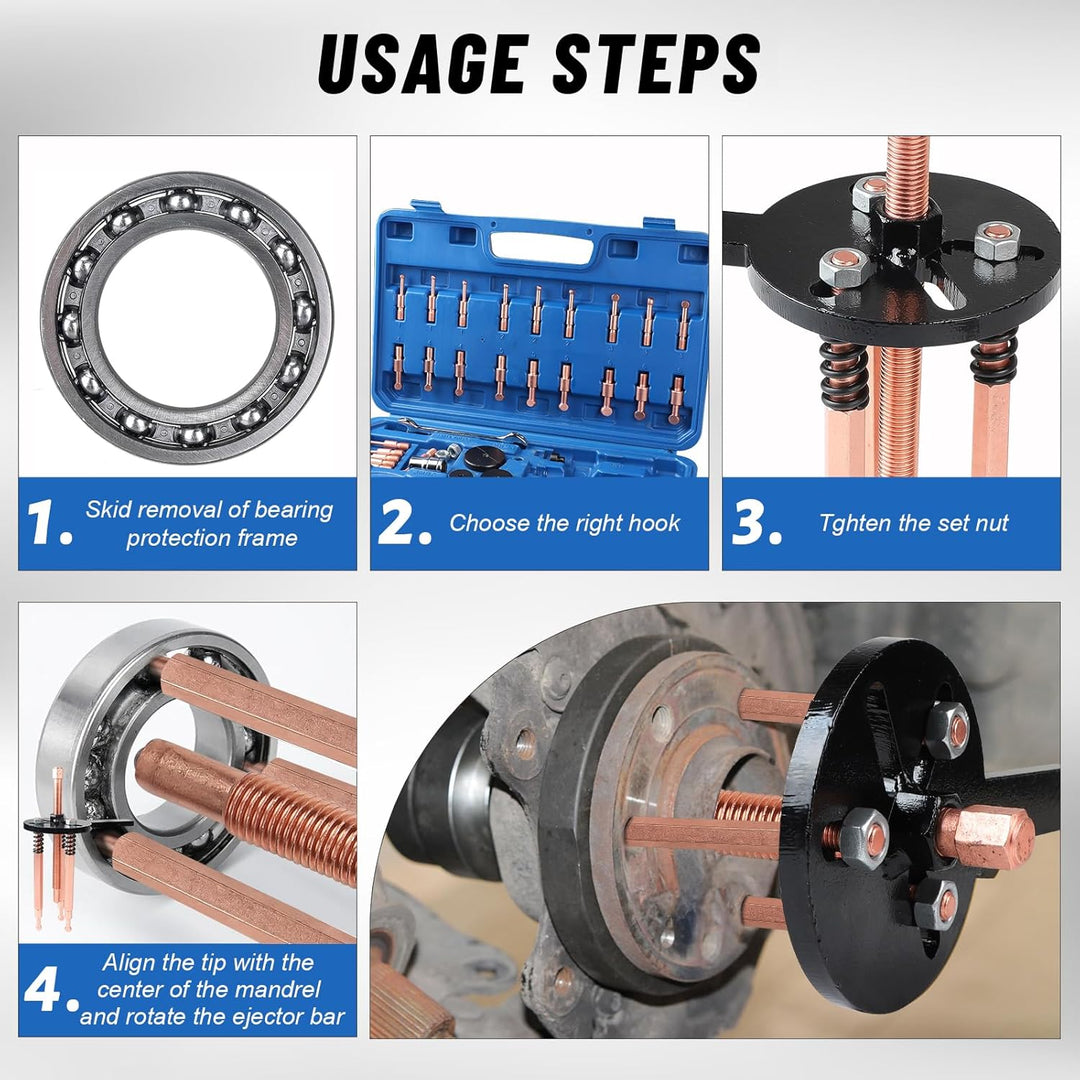 USAGE STEPS

1. Skid removal of bearing protection frame

2. Choose the right hook

3. Tghten the set nut

4. Align the tip with the center of the mandrel and rotate the ejector bar