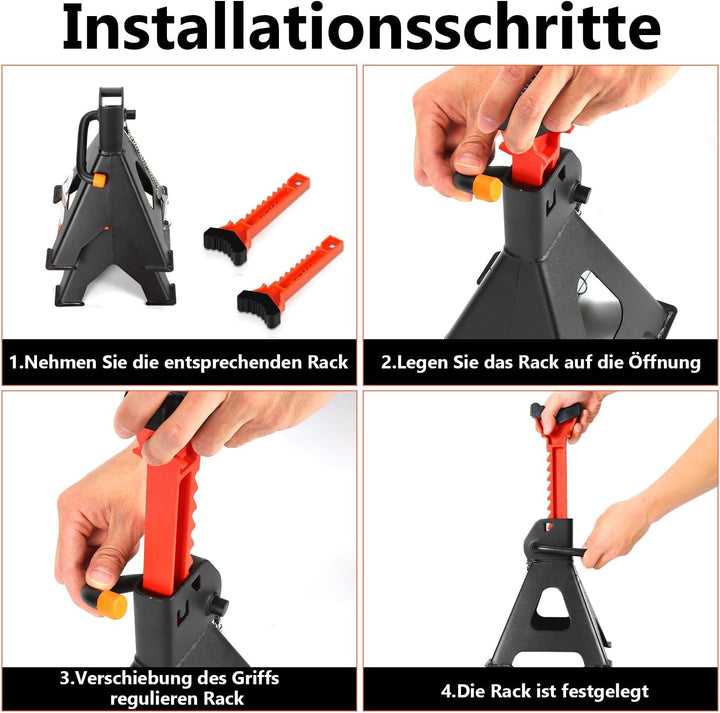 Installationsschritte

1.Nehmen Sie die entsprechenden Rack

2.Legen Sie das Rack auf die Öffnung

3.Verschiebung des Griffs regulieren Rack

4.Die Rack ist festgelegt