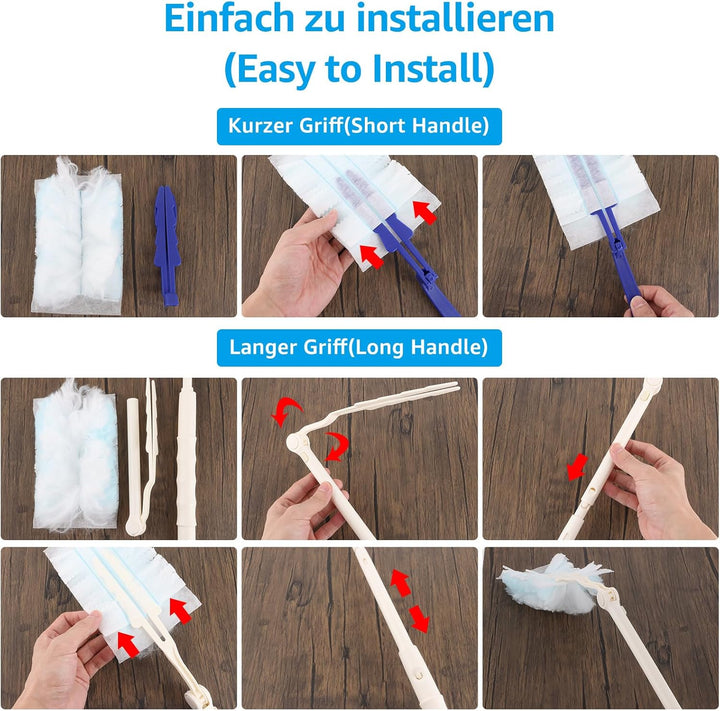 Einfach zu installieren
(Easy to Install)

Kurzer Griff(Short Handle)

Langer Griff(Long Handle)