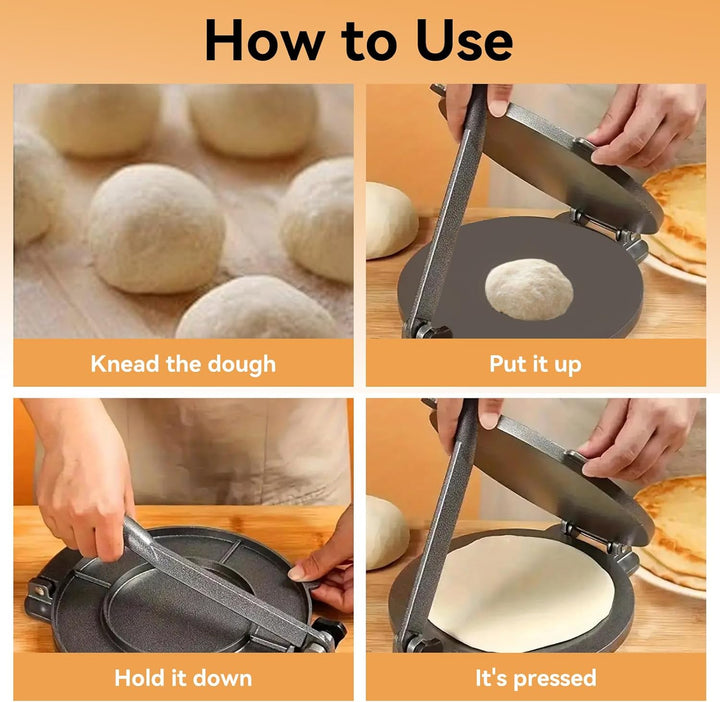 How to Use

Knead the dough

Put it up

Hold it down

It's pressed