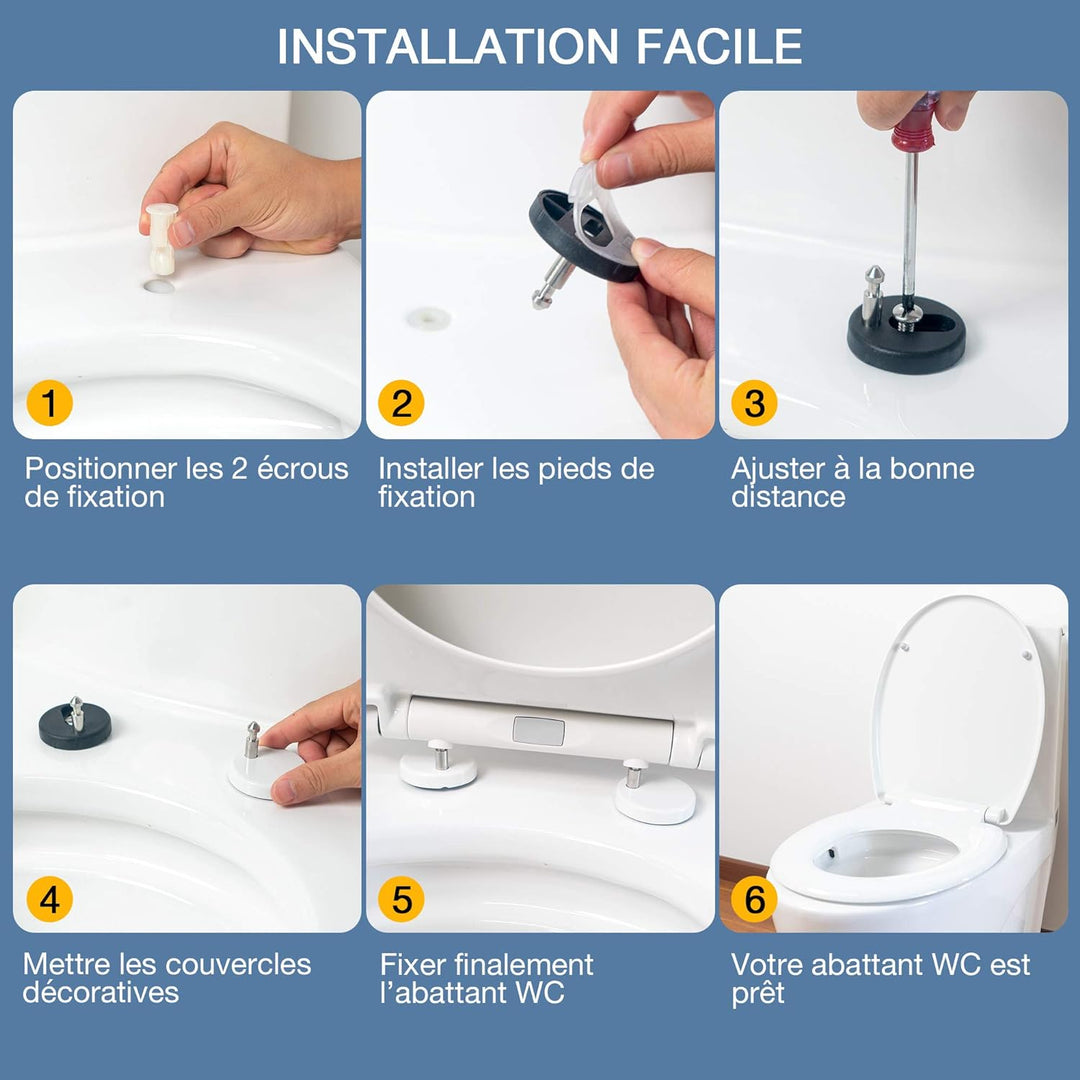 INSTALLATION FACILE

1

Positionner les 2 écrous de fixation

2

Installer les pieds de fixation

3

Ajuster à la bonne distance

4

Mettre les couvercles décoratives

5

Fixer finalement l'abattant WC

6

Votre abattant WC est prêt