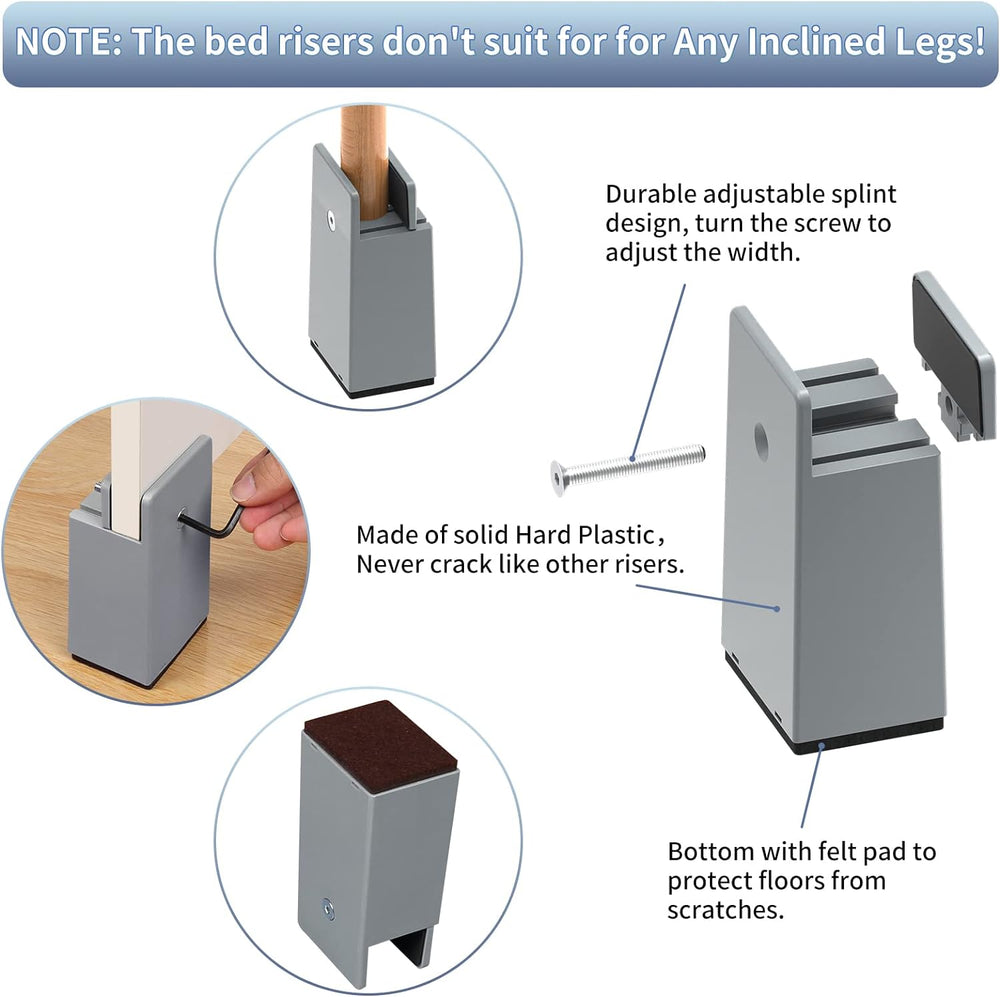 NOTE: The bed risers don't suit for for Any Inclined Legs!

Durable adjustable splint design, turn the screw to adjust the width.

Made of solid Hard Plastic, Never crack like other risers.

Bottom with felt pad to protect floors from scratches.