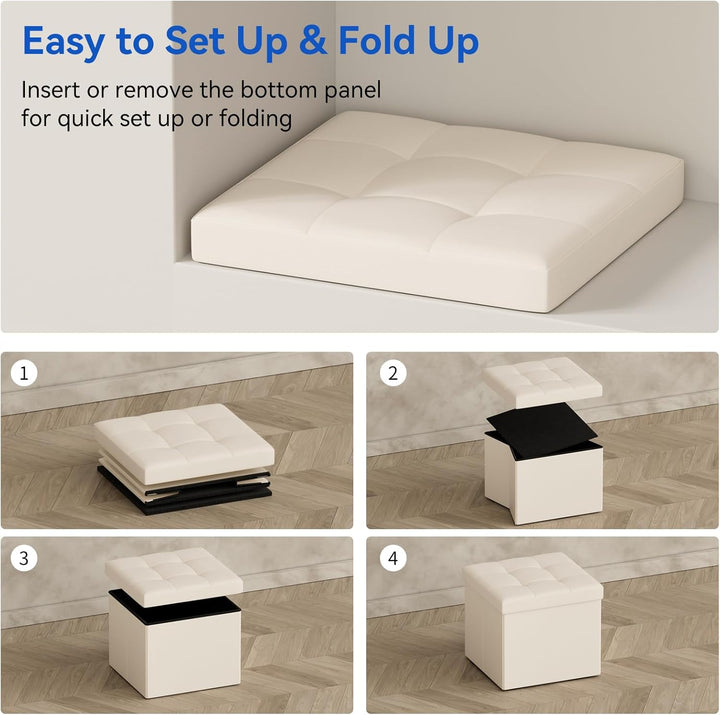 Easy to Set Up & Fold Up

Insert or remove the bottom panel for quick set up or folding

1

2

3

4