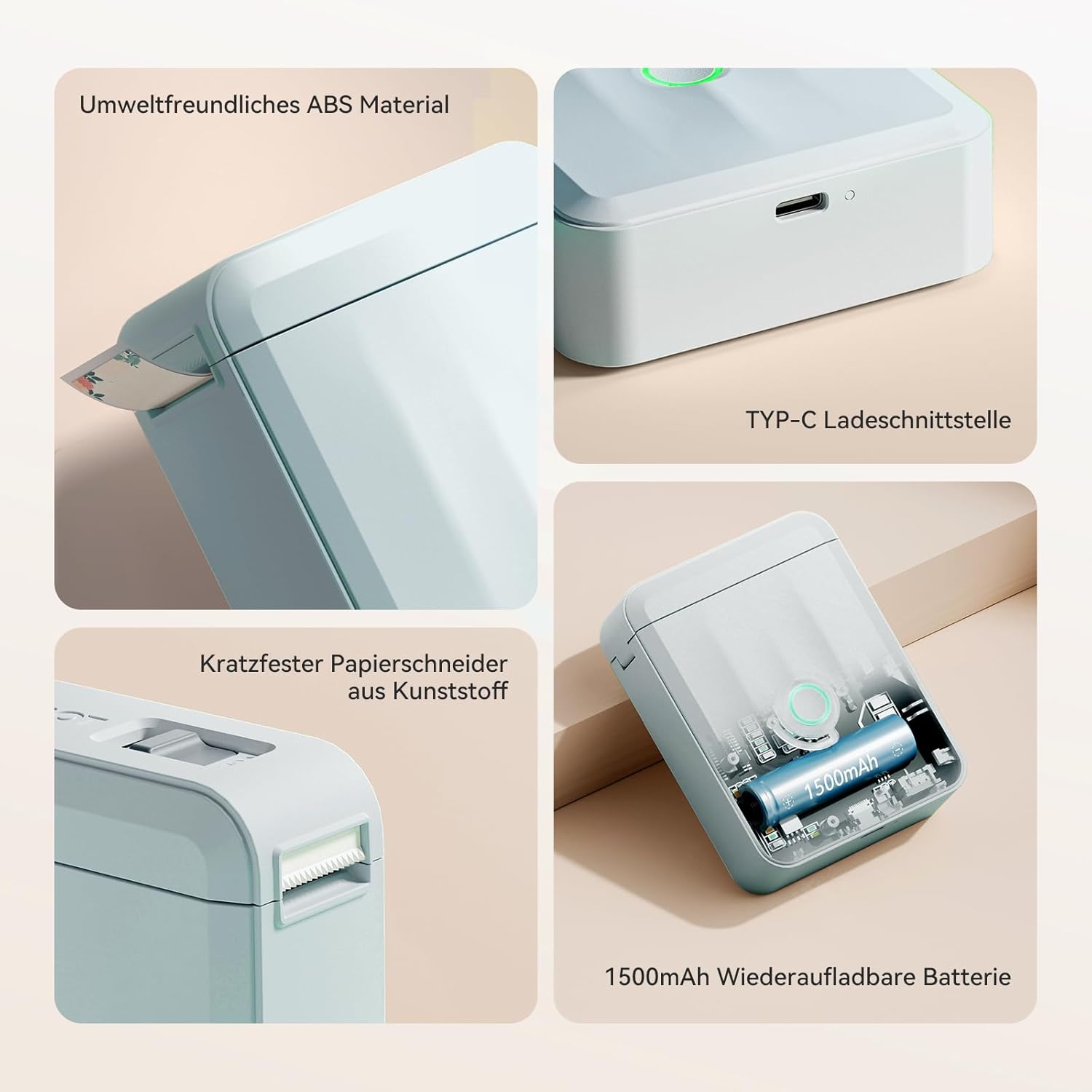 Umweltfreundliches ABS Material

TYP-C Ladeschnittstelle

Kratzfester Papierschneider aus Kunststoff

1500mAh

1500mAh Wiederaufladbare Batterie