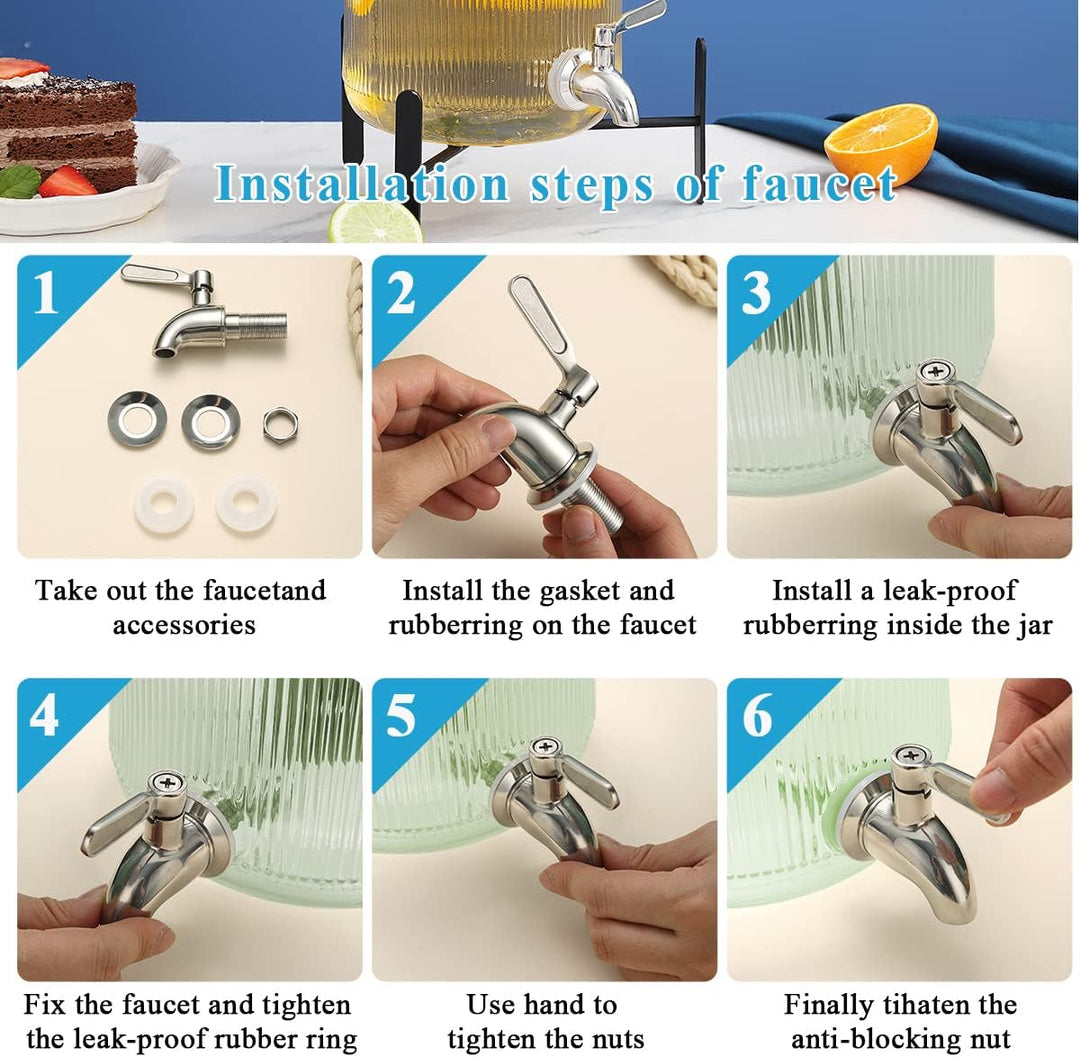 Installation steps of faucet

1
Take out the faucetand accessories

2
Install the gasket and rubberring on the faucet

3
Install a leak-proof rubberring inside the jar

4
Fix the faucet and tighten the leak-proof rubber ring

5
Use hand to tighten the nuts

6
Finally tihaten the anti-blocking nut