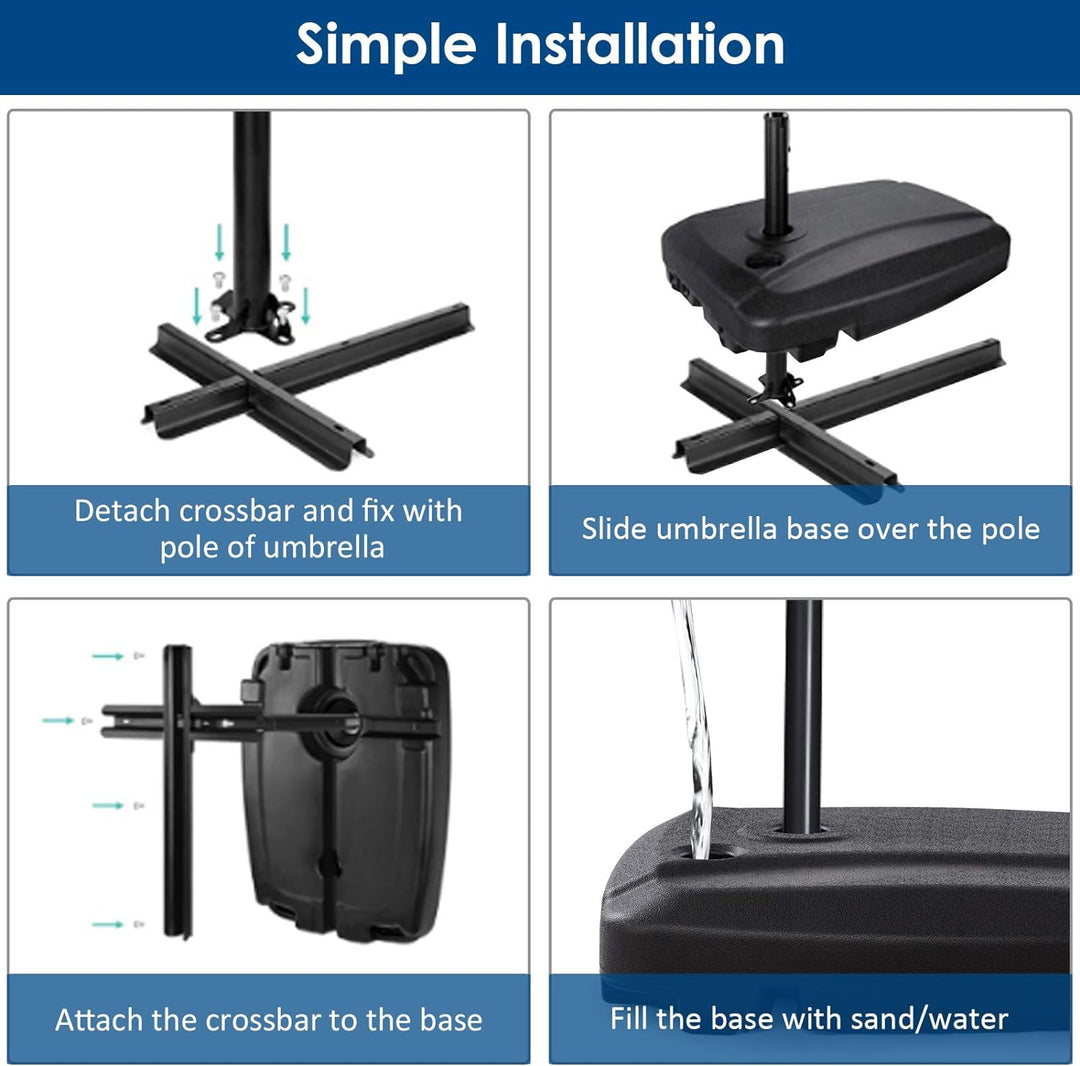 Simple Installation

Detach crossbar and fix with pole of umbrella

Slide umbrella base over the pole

Attach the crossbar to the base

Fill the base with sand/water