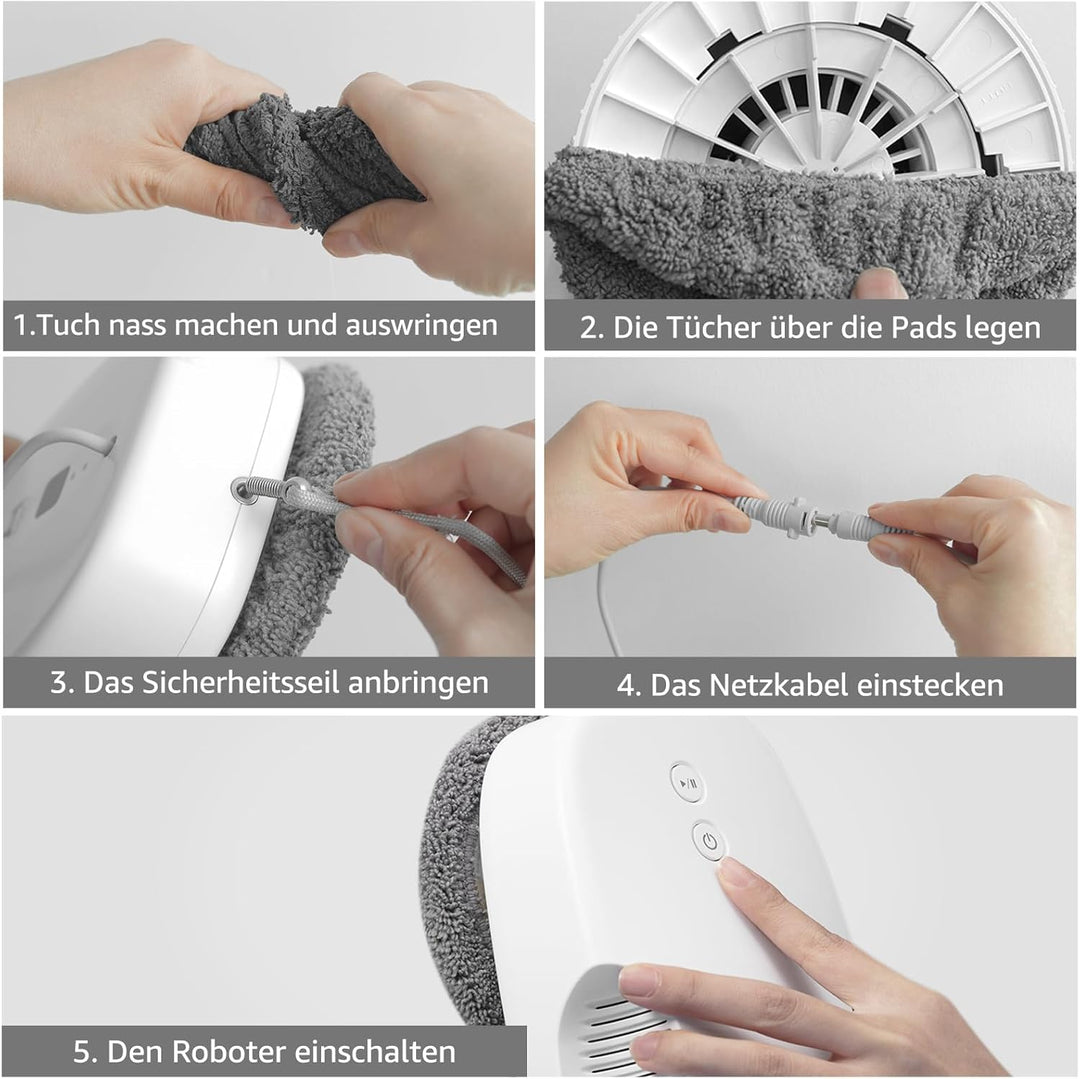 1.Tuch nass machen und auswringen

2. Die Tücher über die Pads legen

3. Das Sicherheitsseil anbringen

4. Das Netzkabel einstecken

5. Den Roboter einschalten