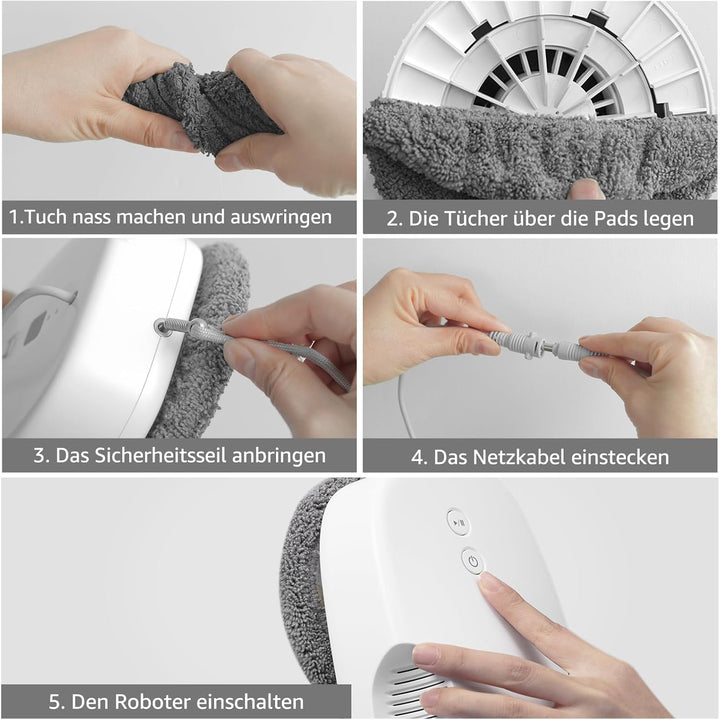 1.Tuch nass machen und auswringen

2. Die Tücher über die Pads legen

3. Das Sicherheitsseil anbringen

4. Das Netzkabel einstecken

5. Den Roboter einschalten