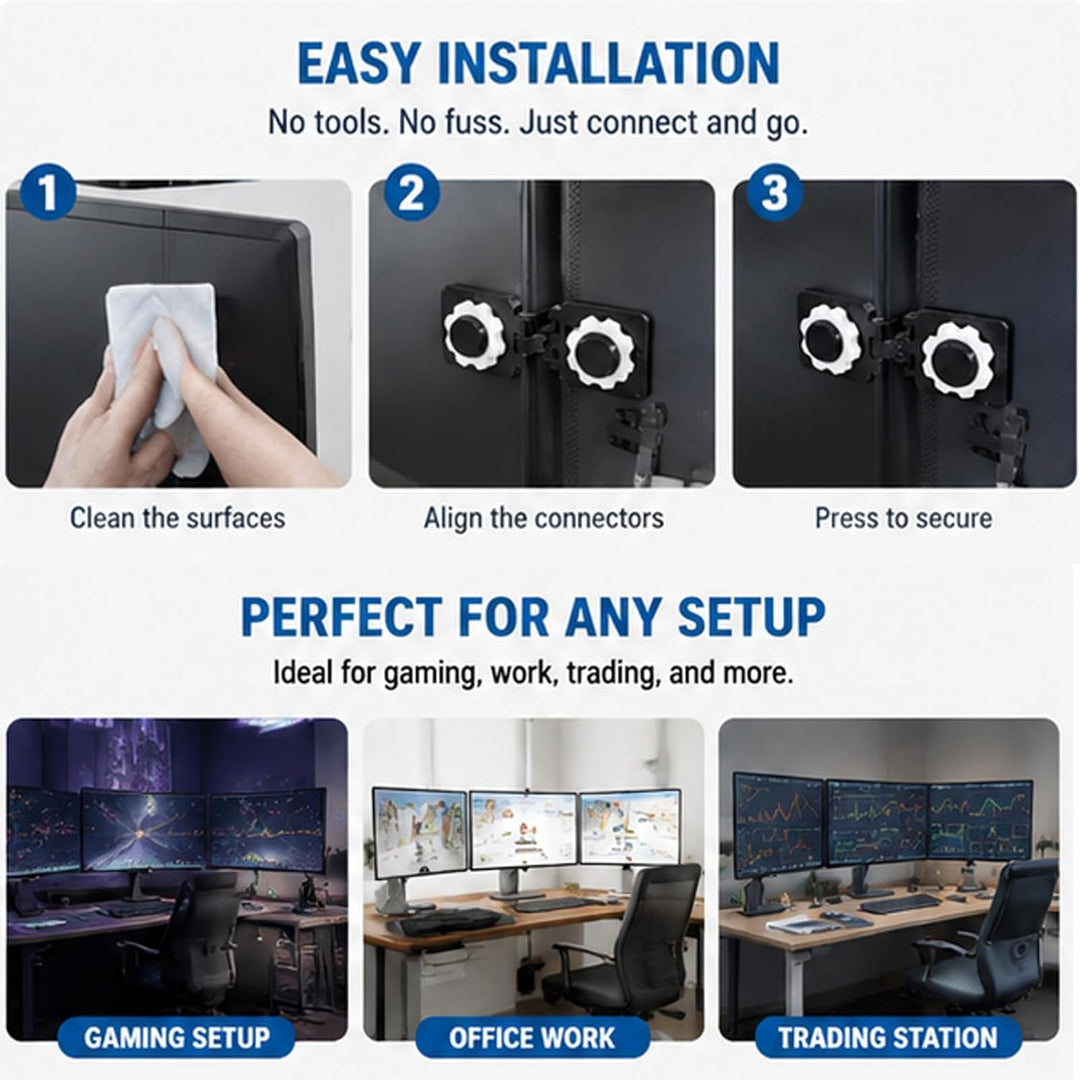 EASY INSTALLATION
No tools. No fuss. Just connect and go.

1
Clean the surfaces

2
Align the connectors

3
Press to secure

PERFECT FOR ANY SETUP
Ideal for gaming, work, trading, and more.

GAMING SETUP

OFFICE WORK

TRADING STATION