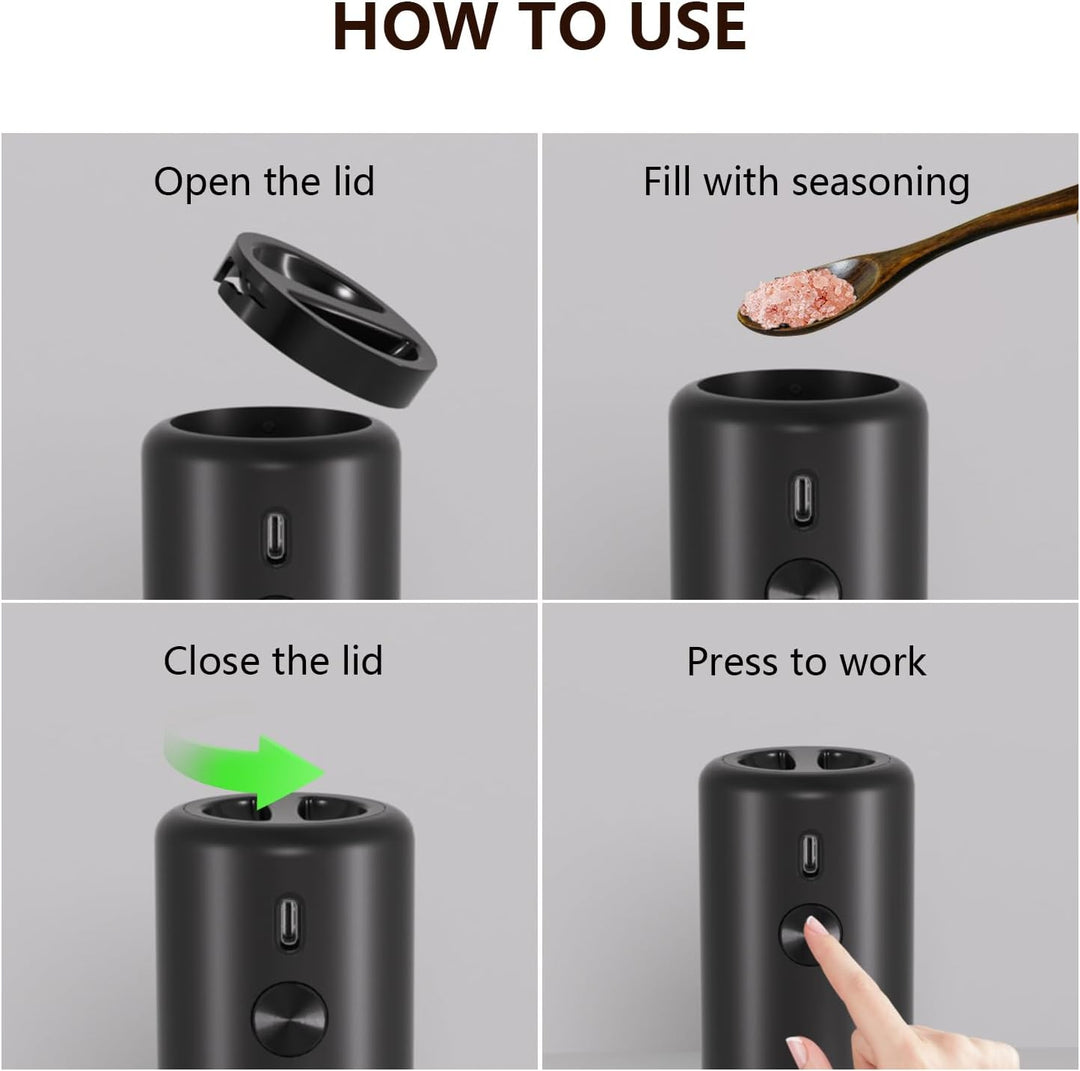 HOW TO USE

Open the lid

Fill with seasoning

Close the lid

Press to work