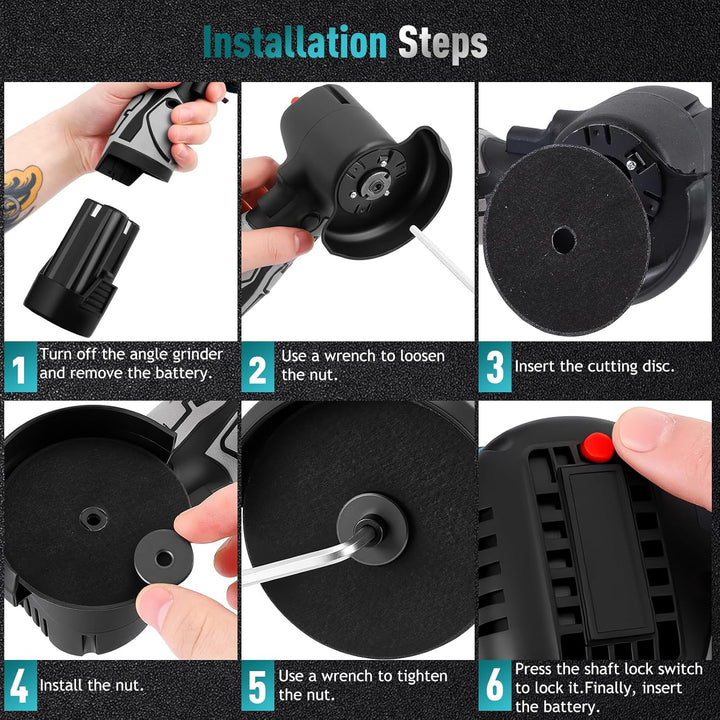 Installation Steps

1 Turn off the angle grinder and remove the battery.

2 Use a wrench to loosen the nut.

3 Insert the cutting disc.

4 Install the nut.

5 Use a wrench to tighten the nut.

6 Press the shaft lock switch to lock it.Finally, insert the battery.