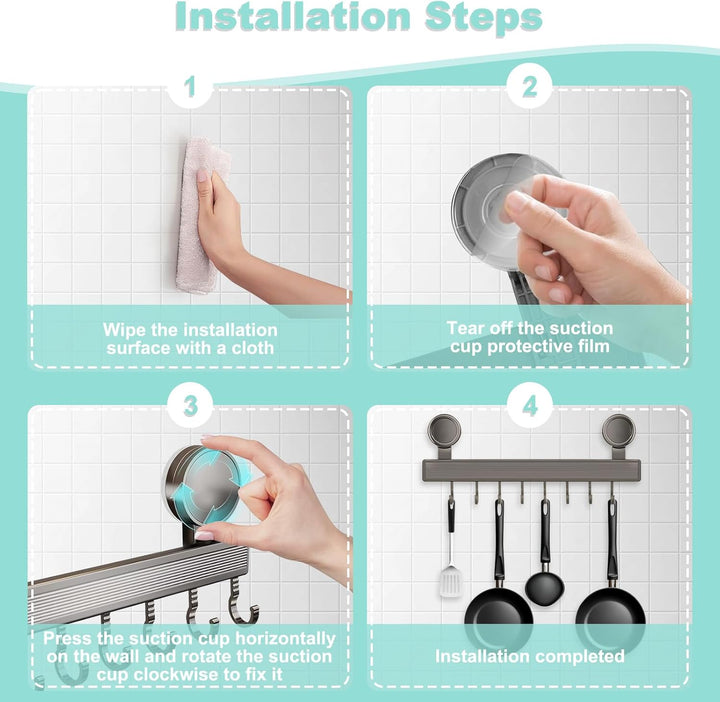 Installation Steps

1

Wipe the installation surface with a cloth

2

Tear off the suction cup protective film

3

Press the suction cup horizontally on the wall and rotate the suction cup clockwise to fix it

4

Installation completed