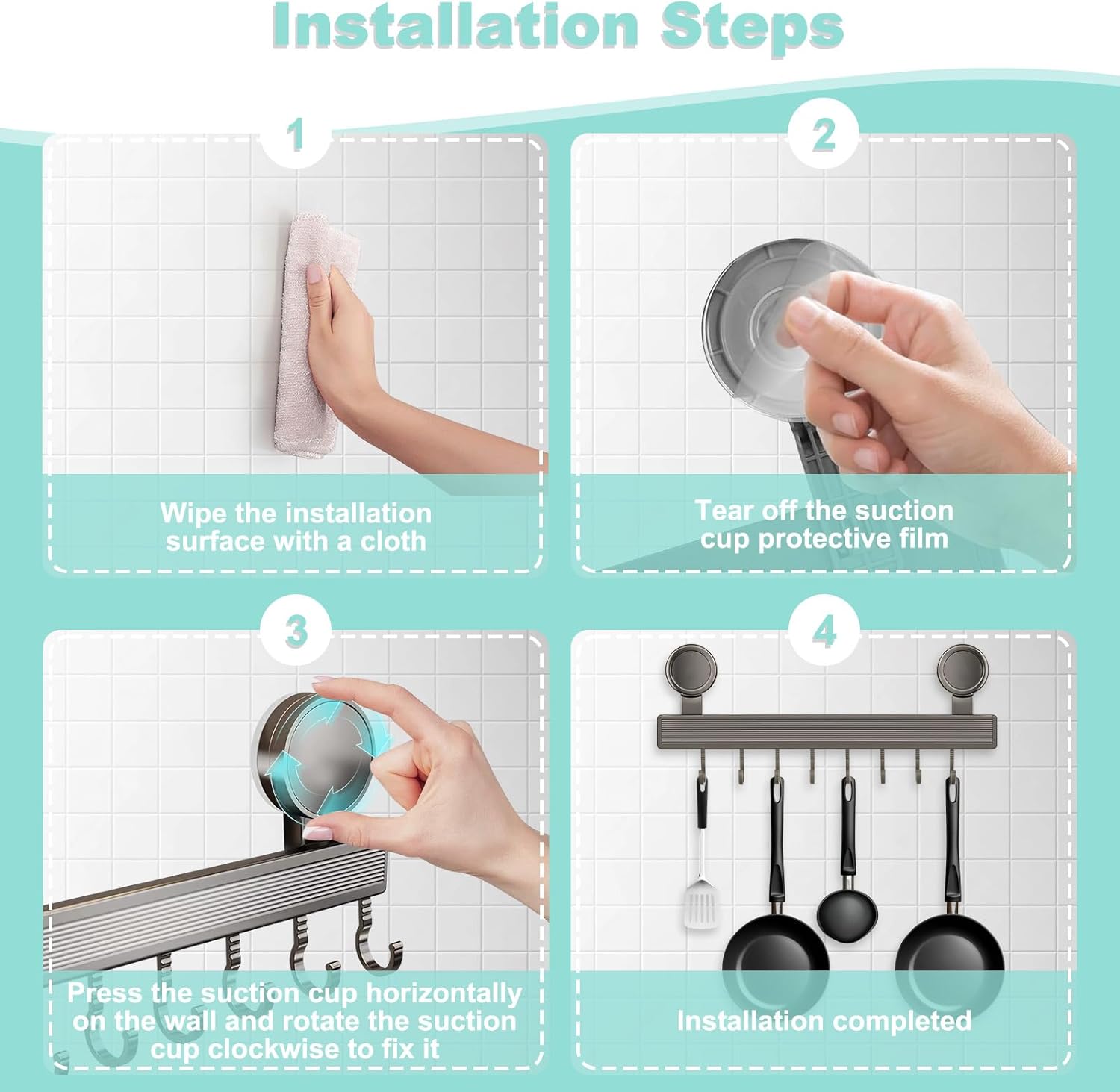 Installation Steps

1

Wipe the installation surface with a cloth

2

Tear off the suction cup protective film

3

Press the suction cup horizontally on the wall and rotate the suction cup clockwise to fix it

4

Installation completed