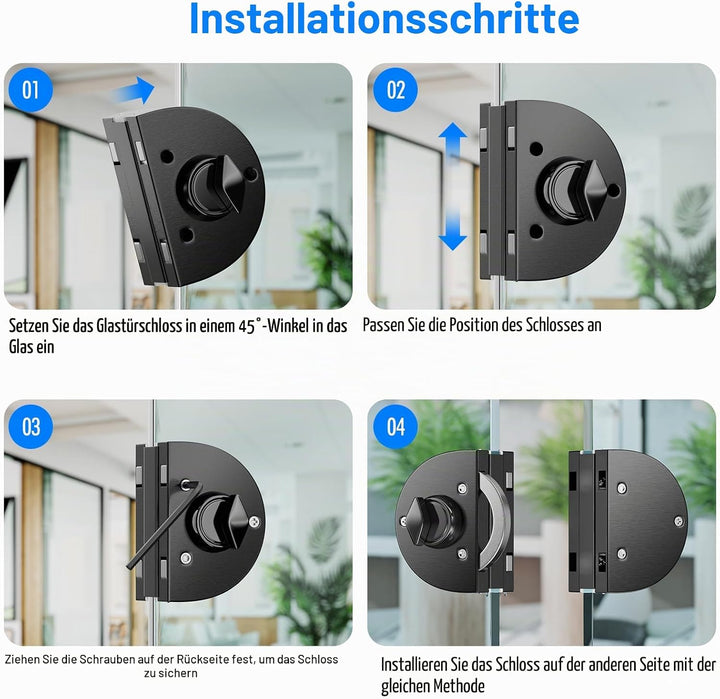 Installationsschritte

01

Setzen Sie das Glastürschloss in einem 45°-Winkel in das Glas ein

02

Passen Sie die Position des Schlosses an

03

Ziehen Sie die Schrauben auf der Rückseite fest, um das Schloss zu sichern

04

Installieren Sie das Schloss auf der anderen Seite mit der gleichen Methode