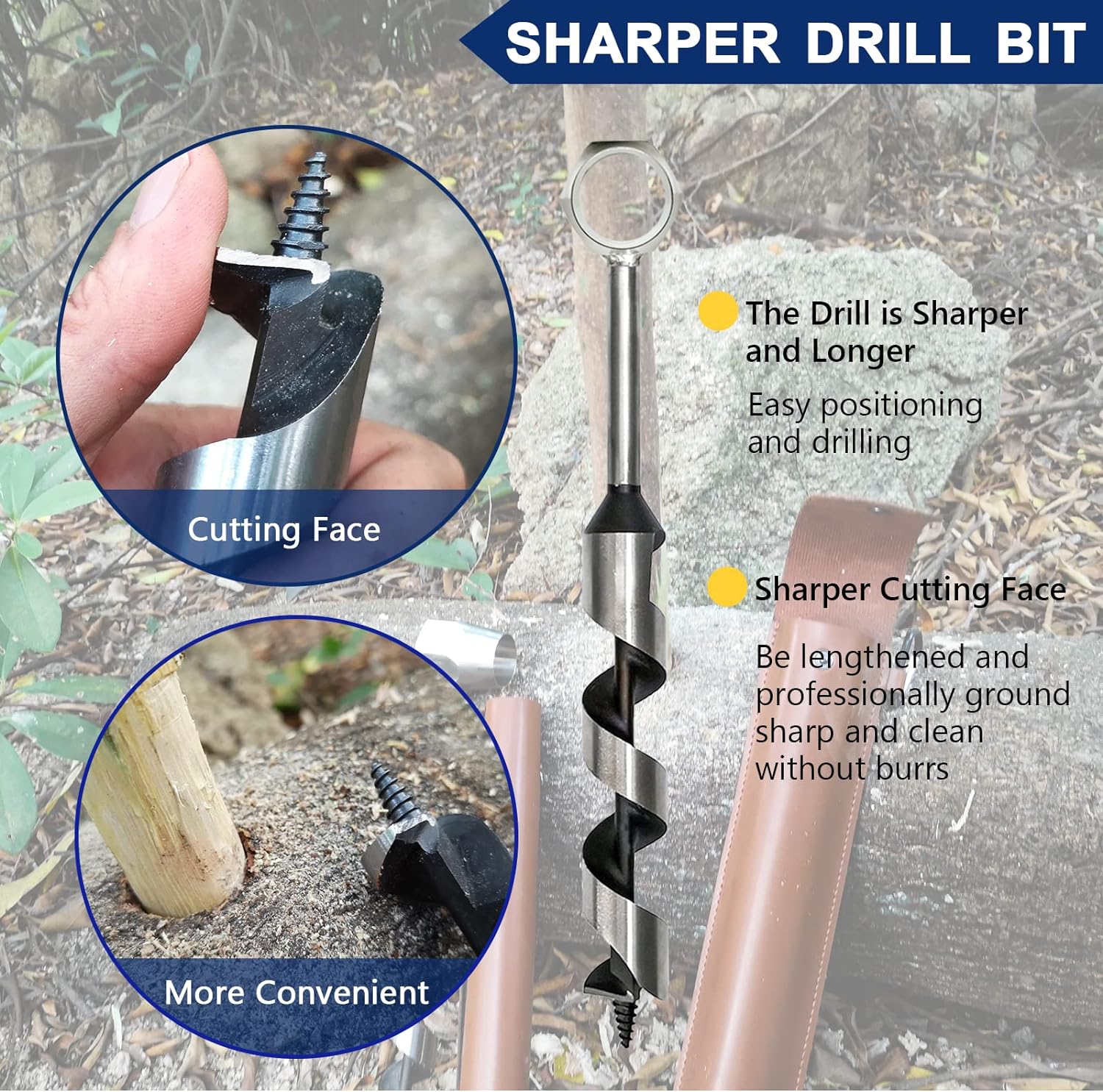 SHARPER DRILL BIT

Cutting Face

More Convenient

The Drill is Sharper and Longer

Easy positioning and drilling

Sharper Cutting Face

Be lengthened and professionally ground sharp and clean without burrs