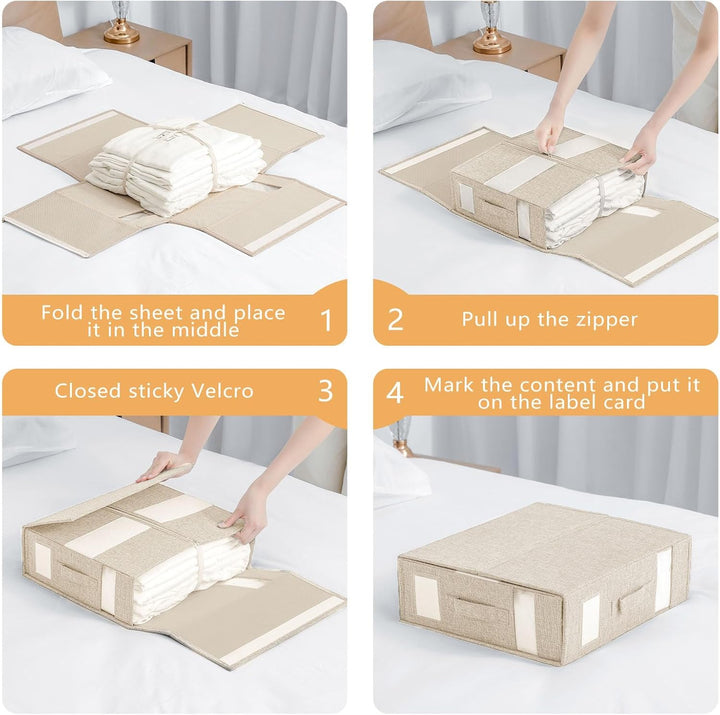 Fold the sheet and place it in the middle 1

2 Pull up the zipper

Closed sticky Velcro 3

4 Mark the content and put it on the label card