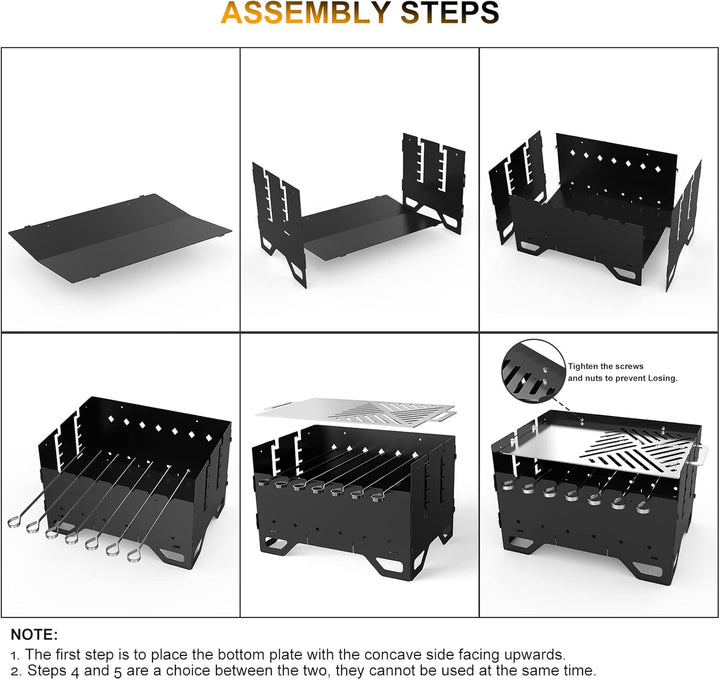 ASSEMBLY STEPS

Tighten the screws and nuts to prevent Losing.

NOTE:
1. The first step is to place the bottom plate with the concave side facing upwards.
2. Steps 4 and 5 are a choice between the two, they cannot be used at the same time.