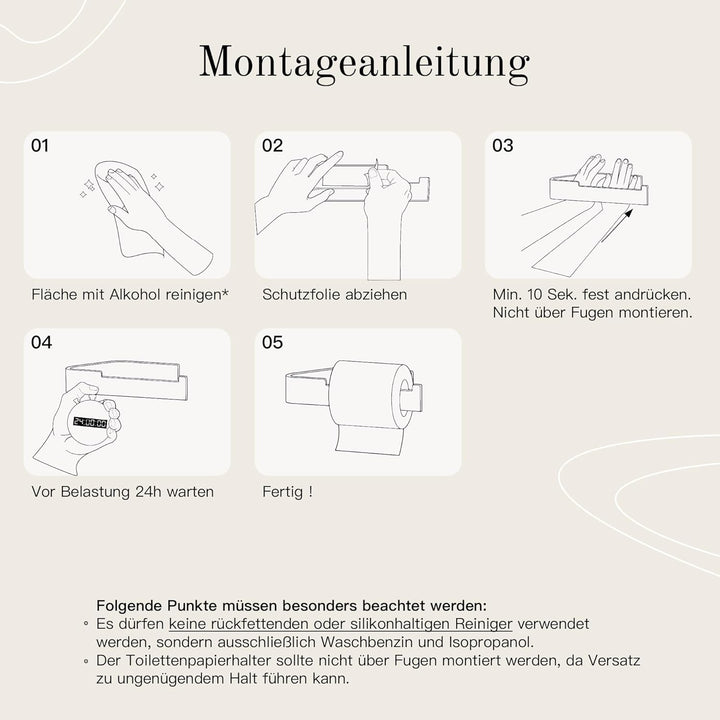 Montageanleitung

01

Fläche mit Alkohol reinigen*

02

Schutzfolie abziehen

03

Min. 10 Sek. fest andrücken. Nicht über Fugen montieren.

04

24:00:00

Vor Belastung 24h warten

05

Fertig !

Folgende Punkte müssen besonders beachtet werden:
◦ Es dürfen keine rückfettenden oder silikonhaltigen Reiniger verwendet werden, sondern ausschließlich Waschbenzin und Isopropanol.
◦ Der Toilettenpapierhalter sollte nicht über Fugen montiert werden, da Versatz zu ungenügendem Halt führen kann.