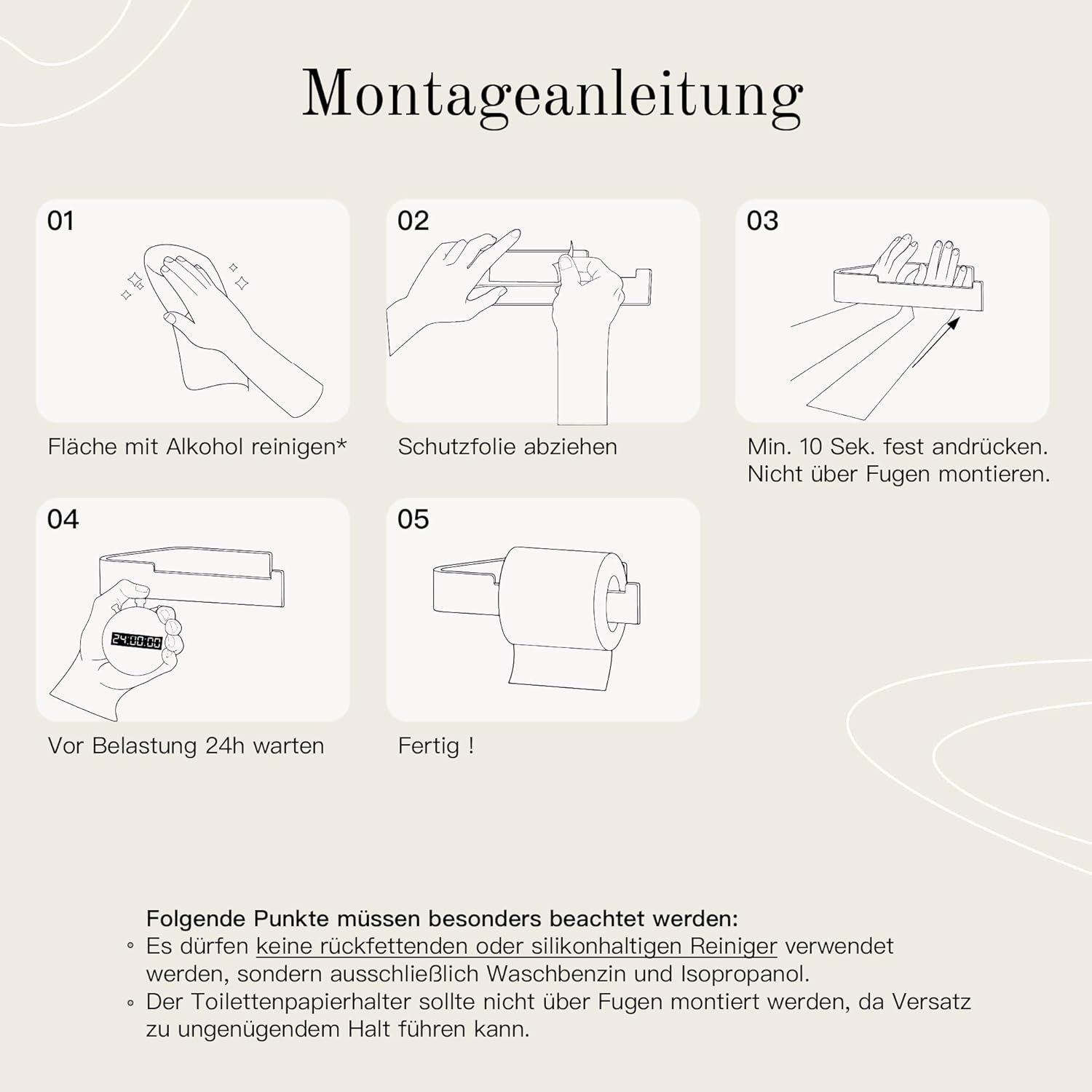 Montageanleitung

01

Fläche mit Alkohol reinigen*

02

Schutzfolie abziehen

03

Min. 10 Sek. fest andrücken.
Nicht über Fugen montieren.

04

24:00:00

Vor Belastung 24h warten

05

Fertig !

Folgende Punkte müssen besonders beachtet werden:
◦ Es dürfen keine rückfettenden oder silikonhaltigen Reiniger verwendet werden, sondern ausschließlich Waschbenzin und Isopropanol.
◦ Der Toilettenpapierhalter sollte nicht über Fugen montiert werden, da Versatz zu ungenügendem Halt führen kann.