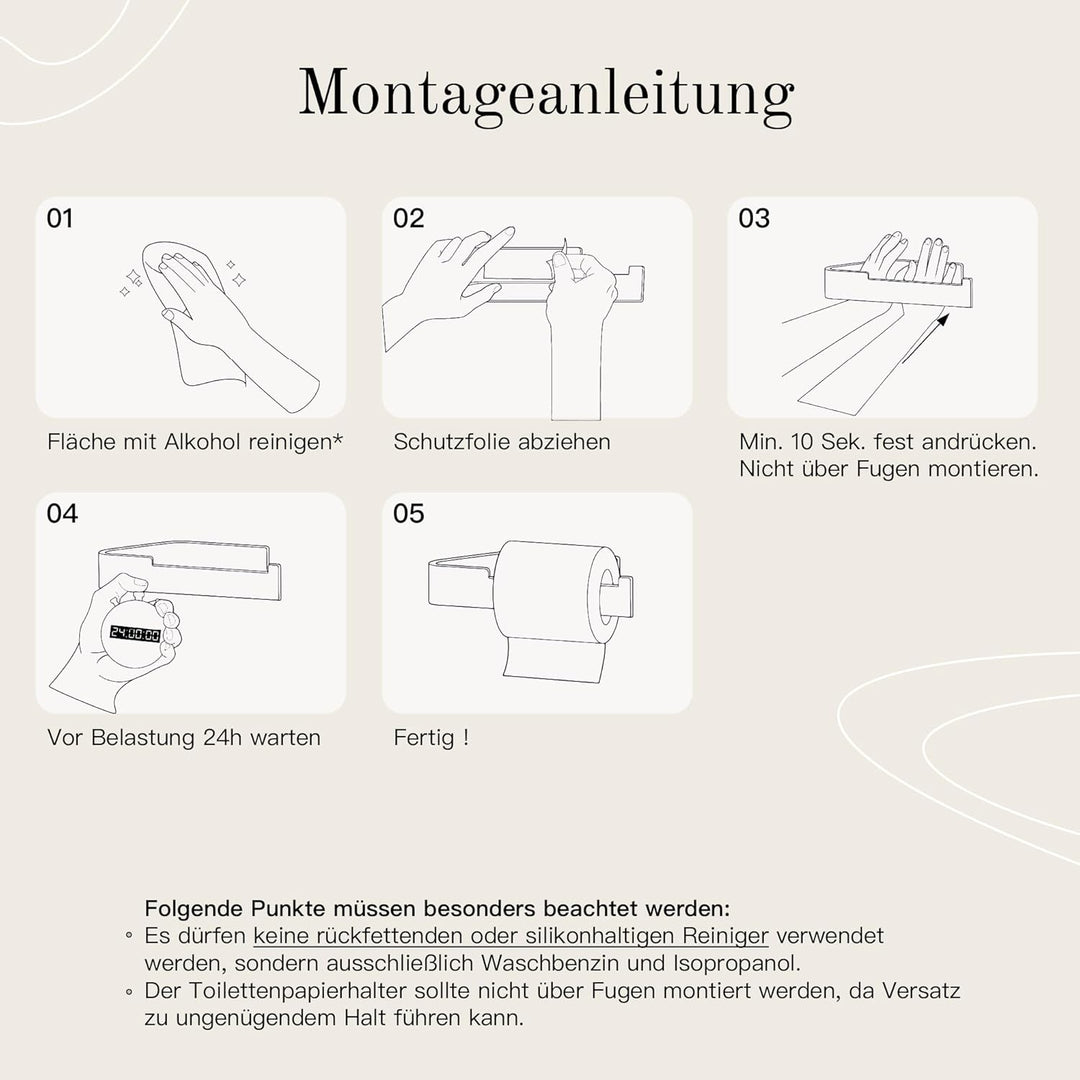 Montageanleitung

01

Fläche mit Alkohol reinigen*

02

Schutzfolie abziehen

03

Min. 10 Sek. fest andrücken. Nicht über Fugen montieren.

04

24:00:00

Vor Belastung 24h warten

05

Fertig !

Folgende Punkte müssen besonders beachtet werden:
◦ Es dürfen keine rückfettenden oder silikonhaltigen Reiniger verwendet werden, sondern ausschließlich Waschbenzin und Isopropanol.
◦ Der Toilettenpapierhalter sollte nicht über Fugen montiert werden, da Versatz zu ungenügendem Halt führen kann.