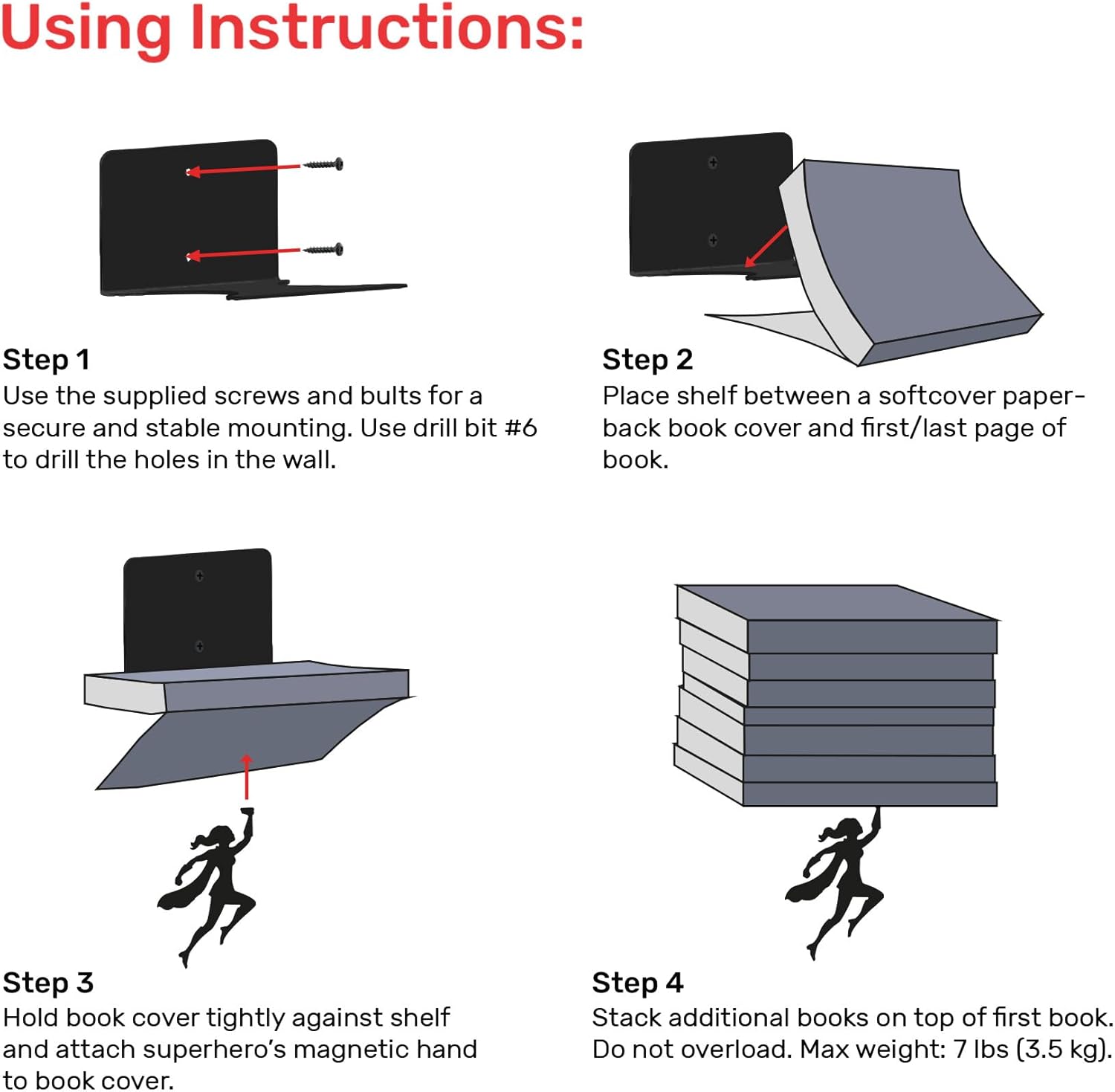 Using Instructions:

Step 1
Use the supplied screws and bults for a secure and stable mounting. Use drill bit #6 to drill the holes in the wall.

Step 2
Place shelf between a softcover paperback book cover and first/last page of book.

Step 3
Hold book cover tightly against shelf and attach superhero's magnetic hand to book cover.

Step 4
Stack additional books on top of first book. Do not overload. Max weight: 7 lbs (3.5 kg).