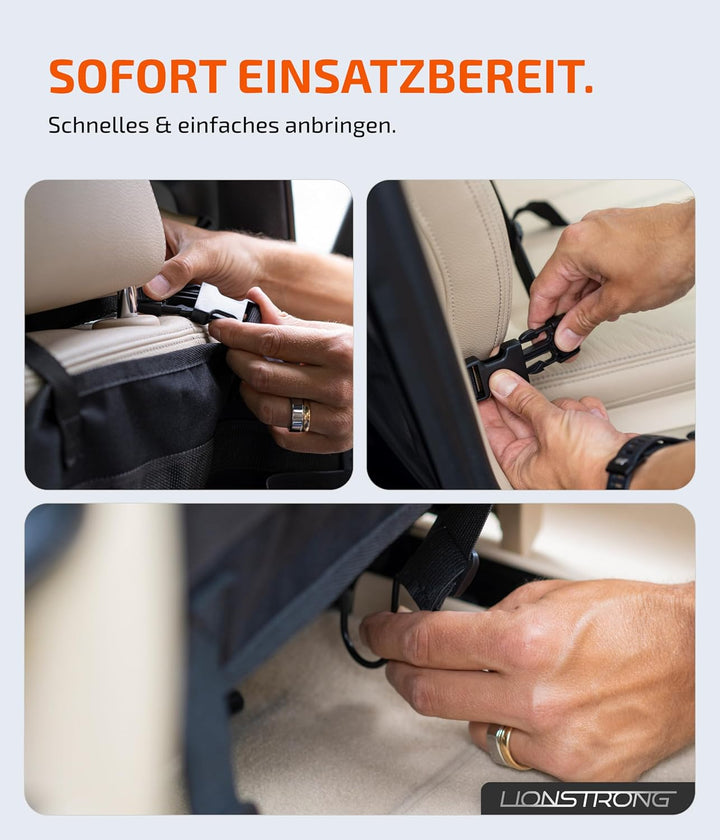 SOFORT EINSATZBEREIT.

Schnelles & einfaches anbringen.

LIONSTRONG