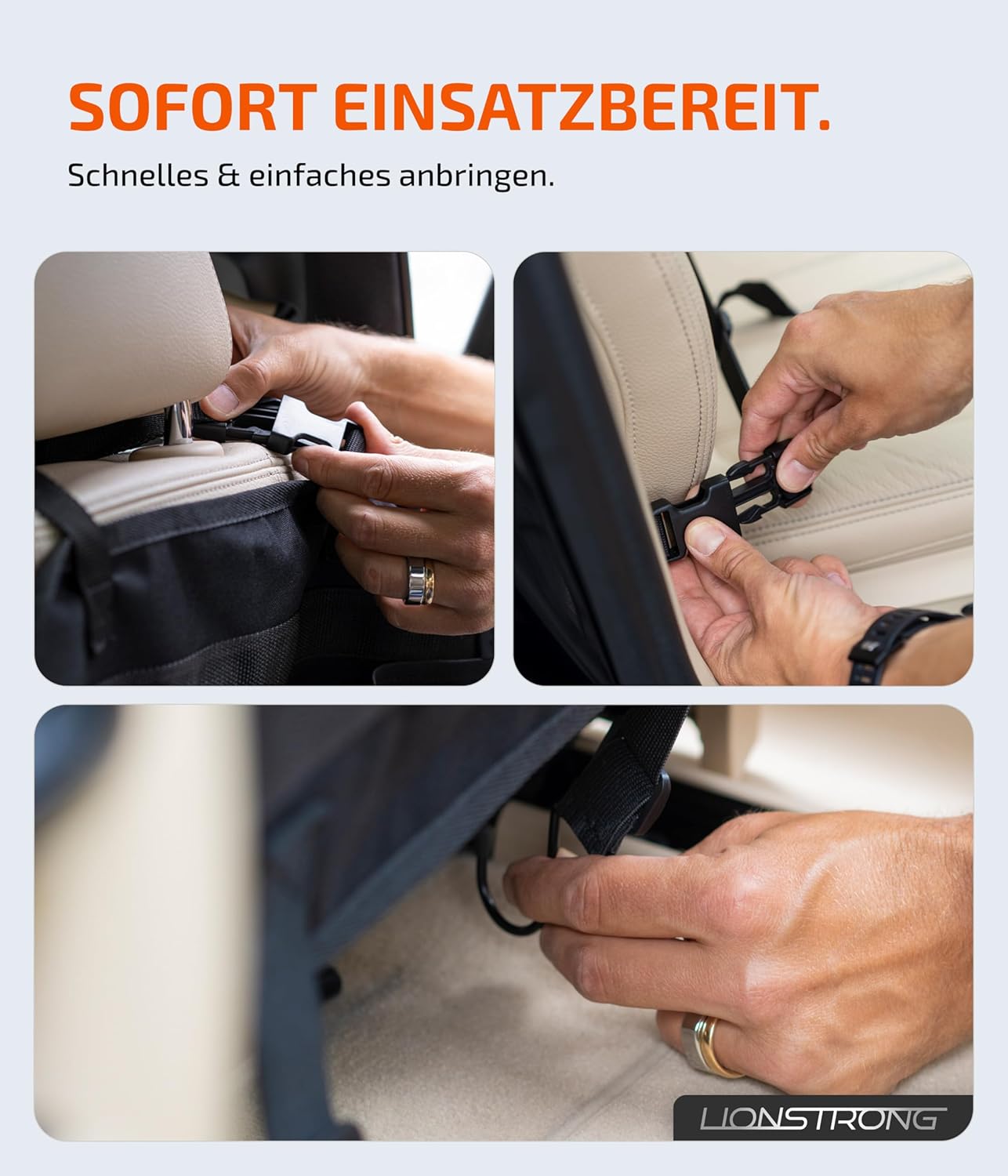 SOFORT EINSATZBEREIT.

Schnelles & einfaches anbringen.

LIONSTRONG