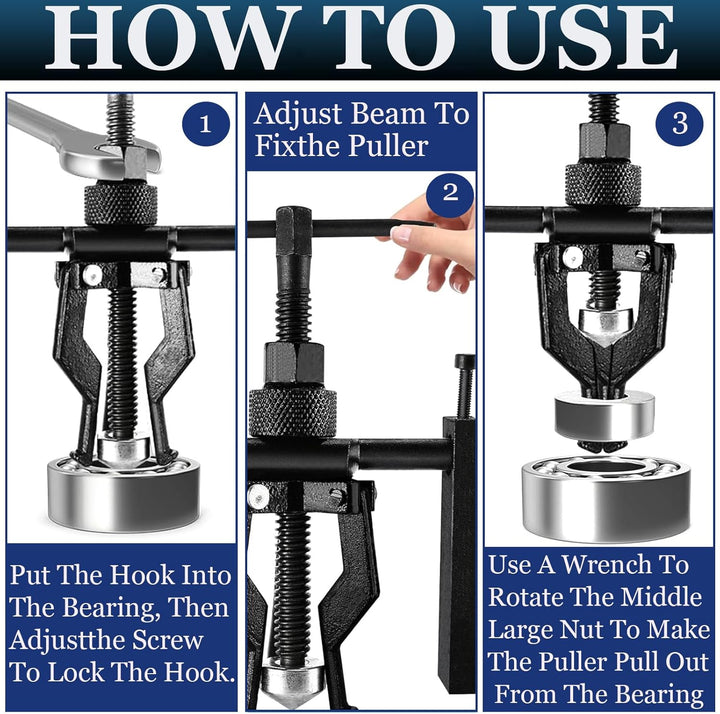 HOW TO USE

1

Put The Hook Into The Bearing, Then Adjustthe Screw To Lock The Hook.

Adjust Beam To Fixthe Puller

2

3

Use A Wrench To Rotate The Middle Large Nut To Make The Puller Pull Out From The Bearing