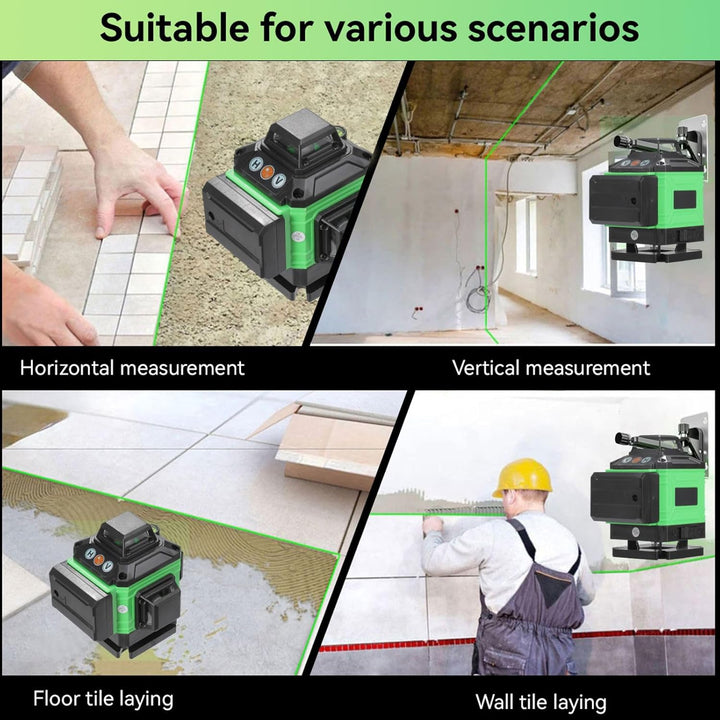 Suitable for various scenarios

H V

Horizontal measurement

Vertical measurement

H V

Floor tile laying

Wall tile laying