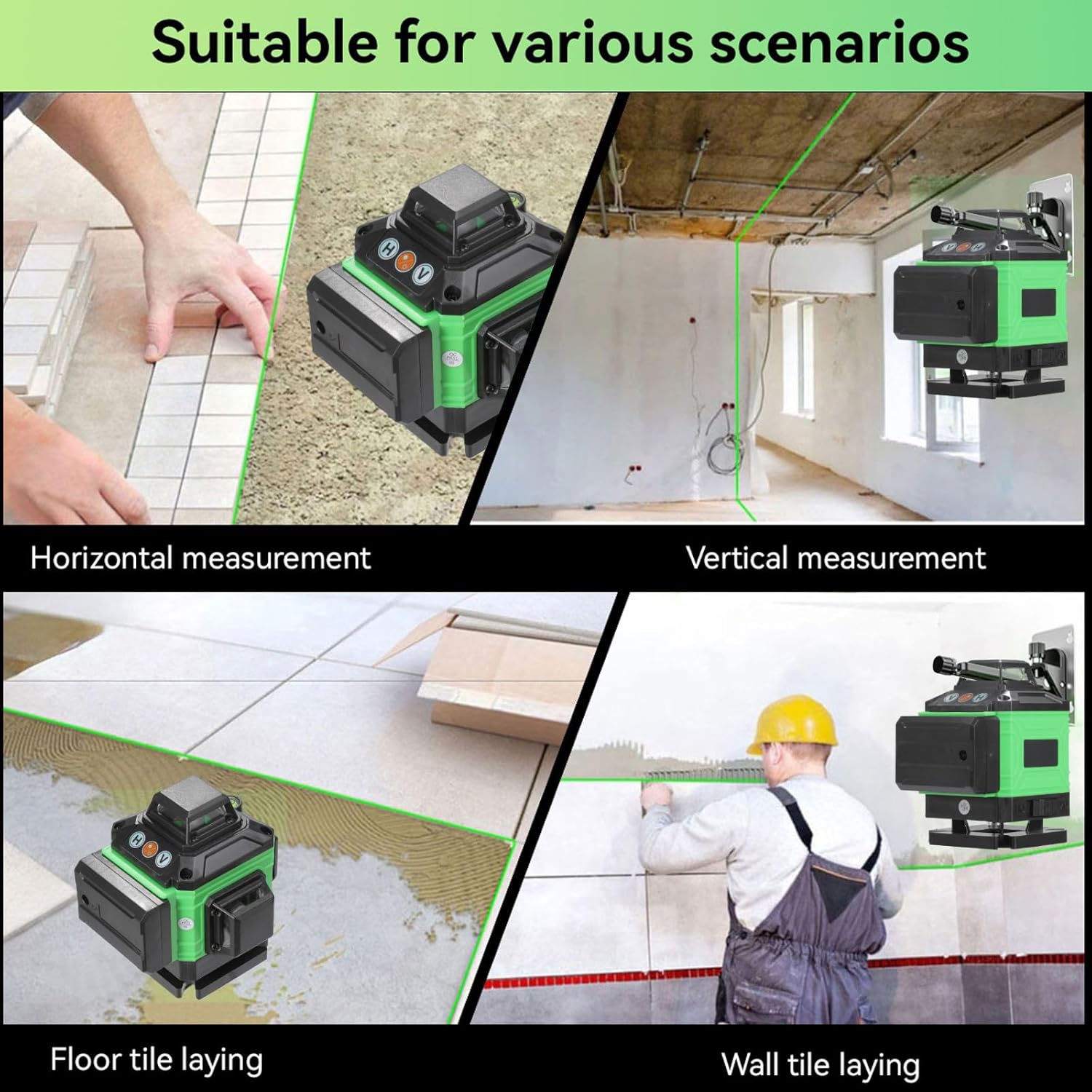 Suitable for various scenarios

H V

Horizontal measurement

Vertical measurement

H V

Floor tile laying

Wall tile laying