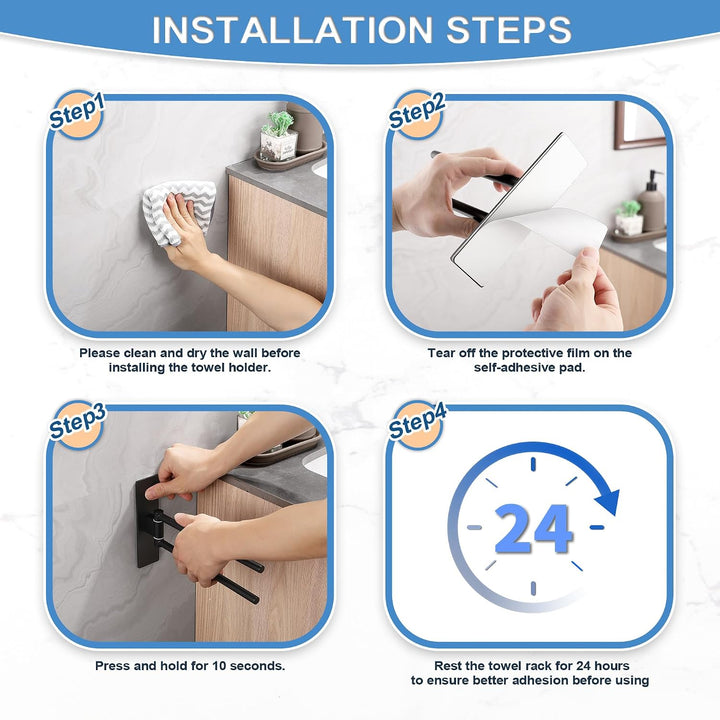 INSTALLATION STEPS

Step1

Please clean and dry the wall before installing the towel holder.

Step2

Tear off the protective film on the self-adhesive pad.

Step3

Press and hold for 10 seconds.

Step4

24

Rest the towel rack for 24 hours to ensure better adhesion before using