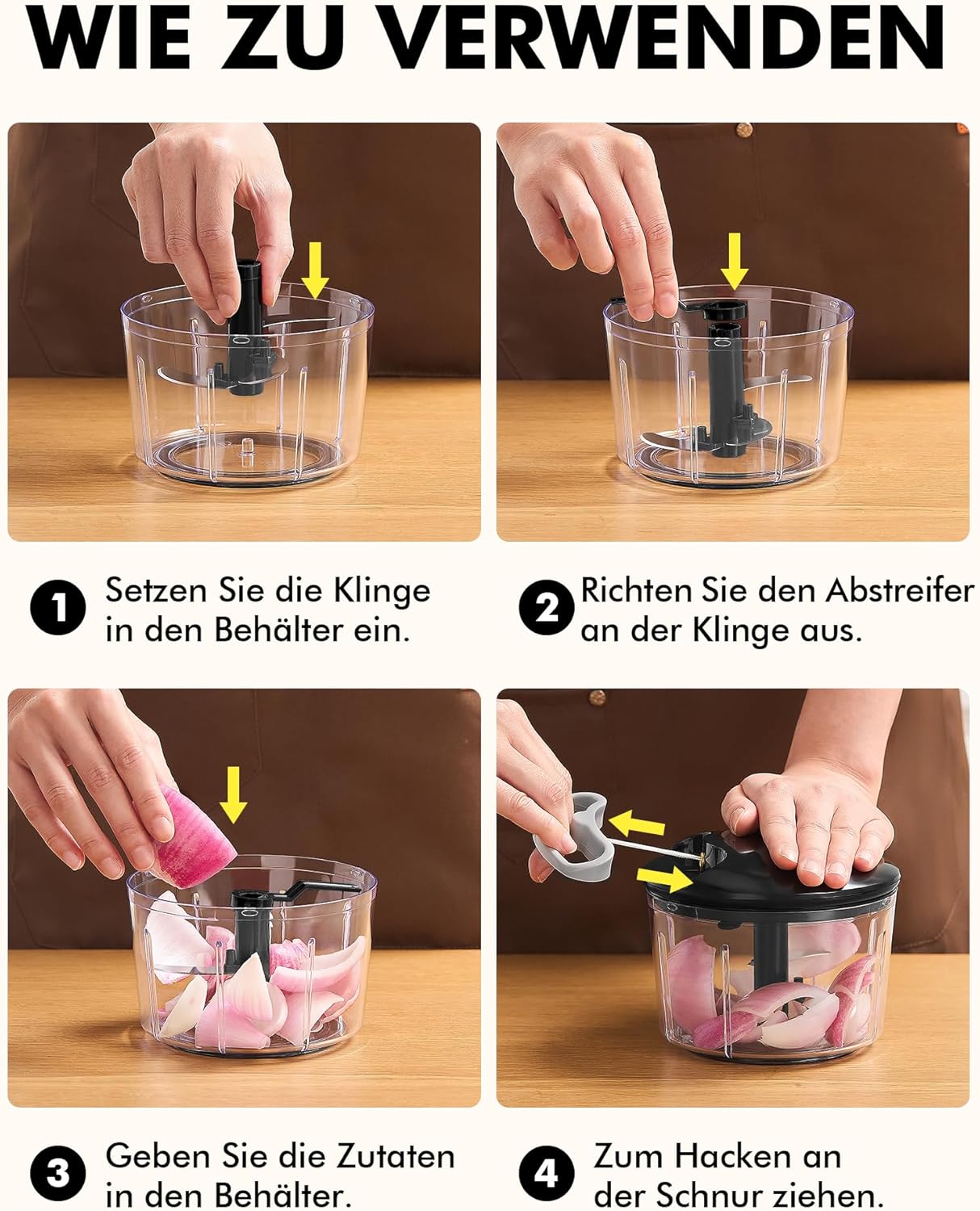 WIE ZU VERWENDEN

1 Setzen Sie die Klinge in den Behälter ein.

2 Richten Sie den Abstreifer an der Klinge aus.

3 Geben Sie die Zutaten in den Behälter.

4 Zum Hacken an der Schnur ziehen.