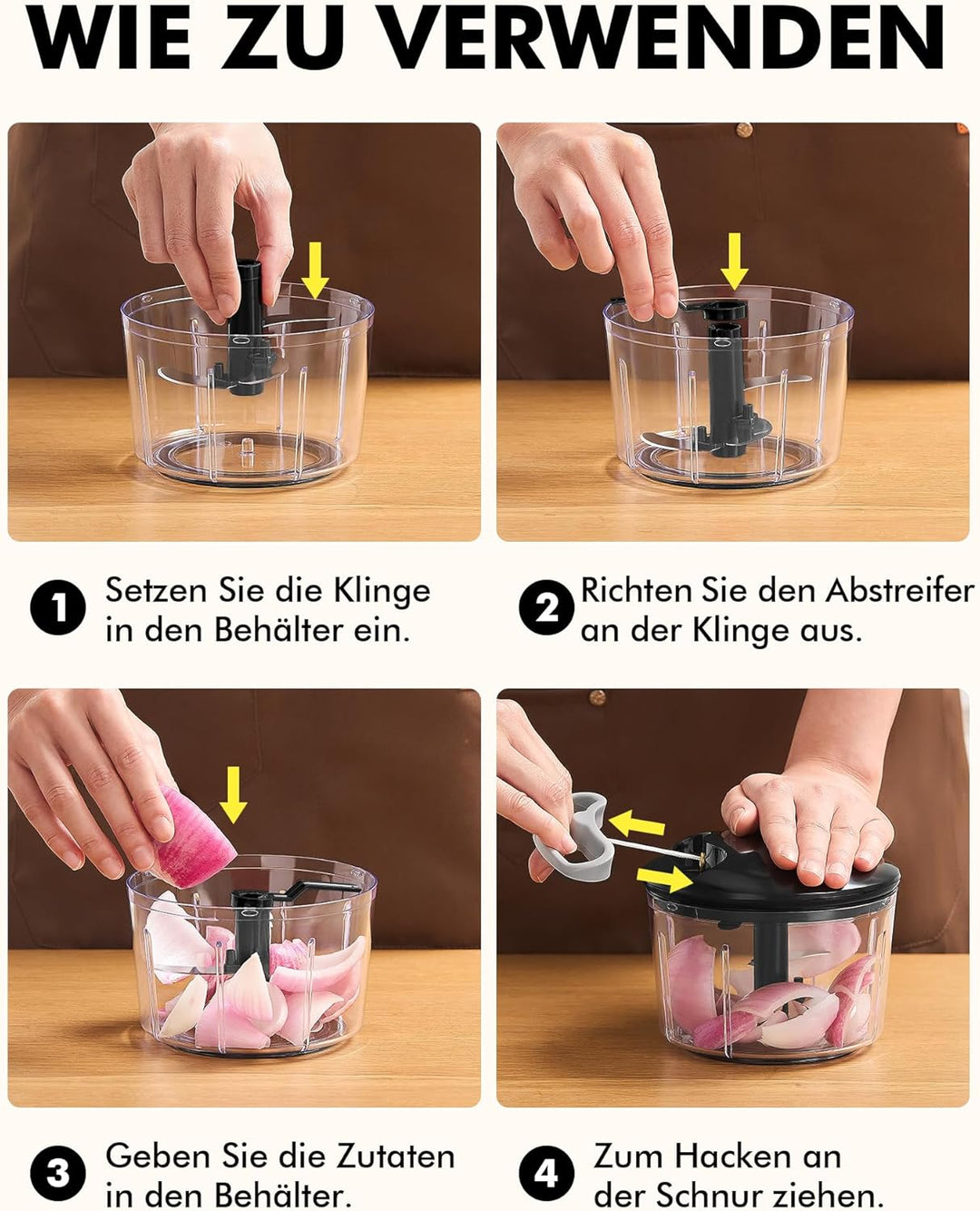 WIE ZU VERWENDEN

1 Setzen Sie die Klinge in den Behälter ein.

2 Richten Sie den Abstreifer an der Klinge aus.

3 Geben Sie die Zutaten in den Behälter.

4 Zum Hacken an der Schnur ziehen.