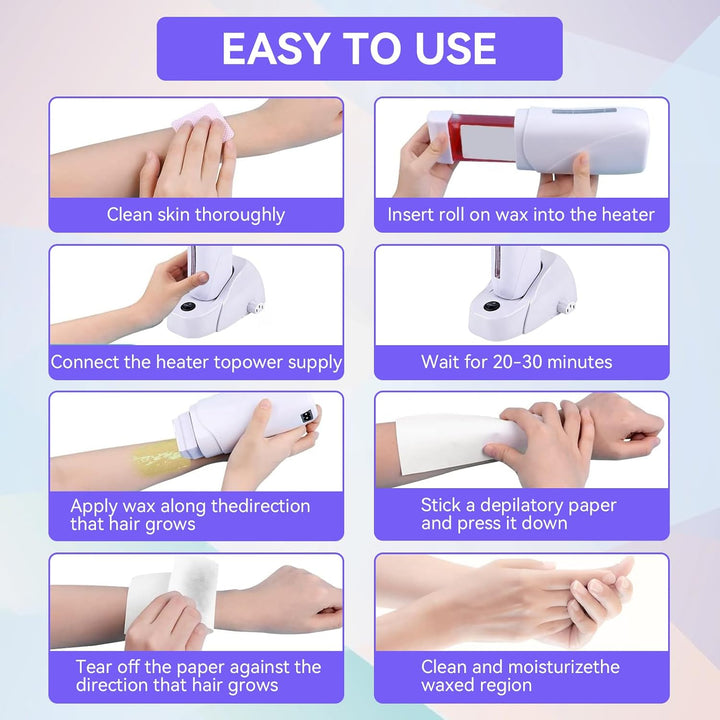 EASY TO USE

Clean skin thoroughly

Insert roll on wax into the heater

Connect the heater topower supply

Wait for 20-30 minutes

Apply wax along thedirection that hair grows

Stick a depilatory paper and press it down

Tear off the paper against the direction that hair grows

Clean and moisturizethe waxed region